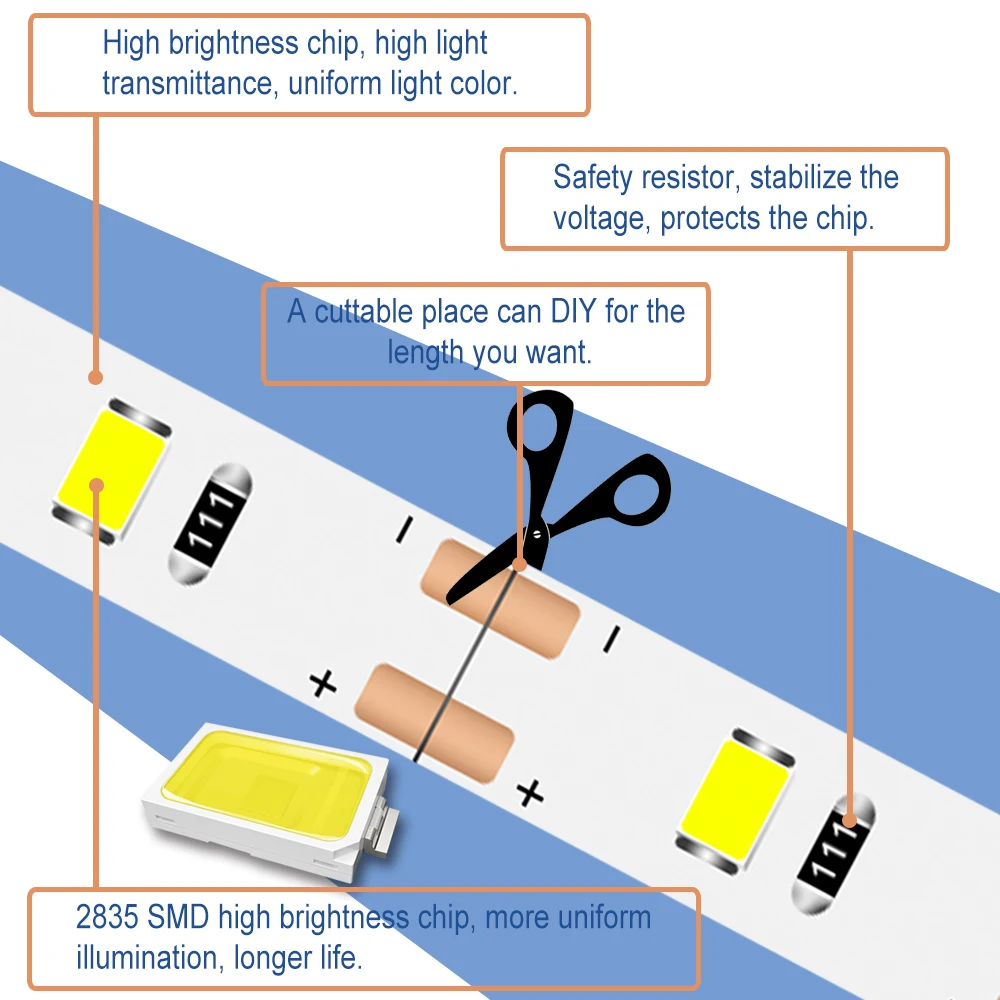 High brightness chip, high light transmittance, uniform light color.

Safety resistor, stabilize the voltage, protects the chip.

A cuttable place can DIY for the length you want.

111

-

-

+

+

111

2835 SMD high brightness chip, more uniform illumination, longer life.