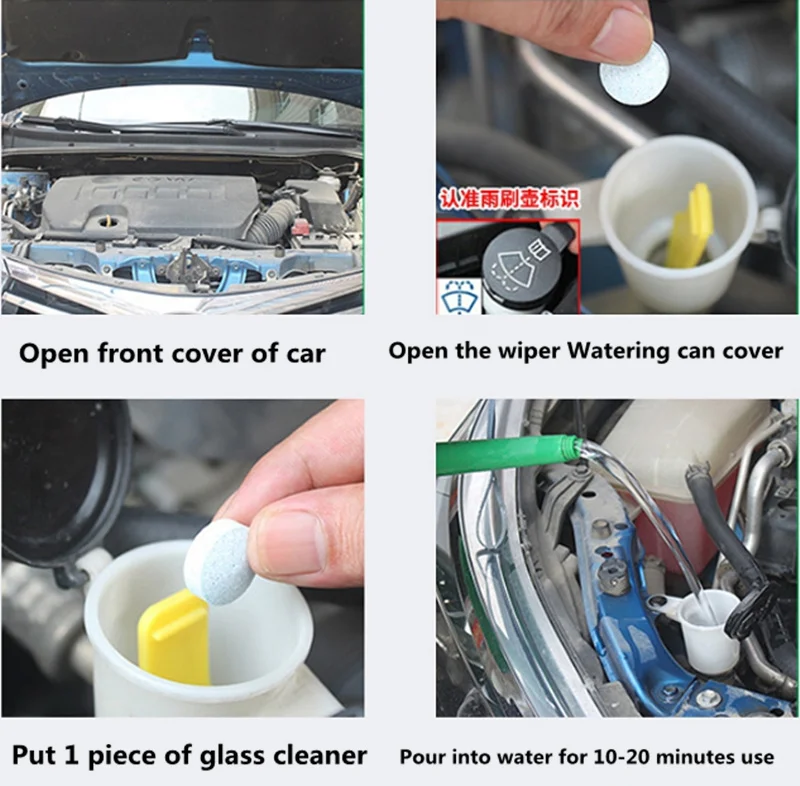 认准雨刷壶标识

Open front cover of car

Open the wiper Watering can cover

Put 1 piece of glass cleaner

Pour into water for 10-20 minutes use