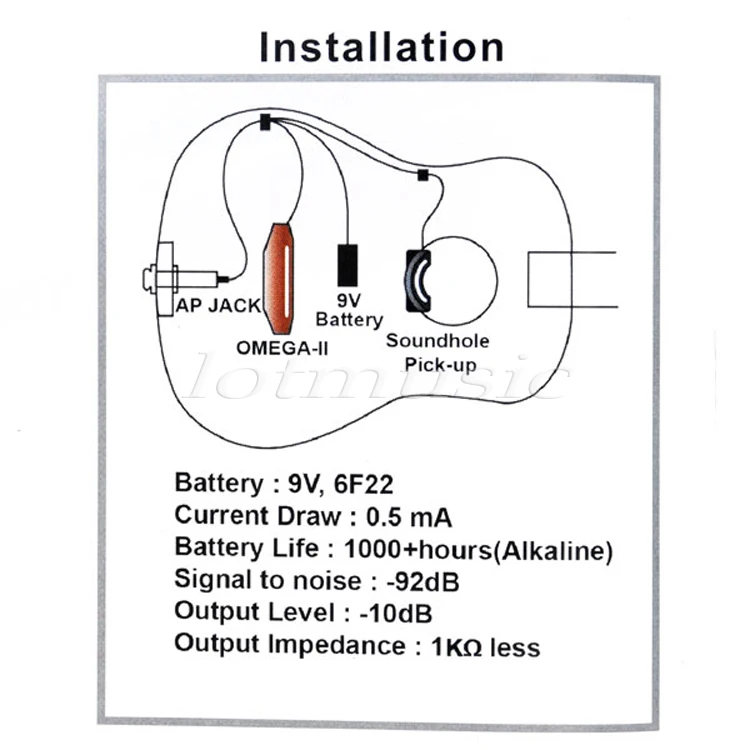 Installation

AP JACK

OMEGA-II

9V Battery

Soundhole Pick-up

lotmusic

Battery : 9V, 6F22
Current Draw : 0.5 mA
Battery Life : 1000+hours(Alkaline)
Signal to noise : -92dB
Output Level : -10dB
Output Impedance : 1KΩ less