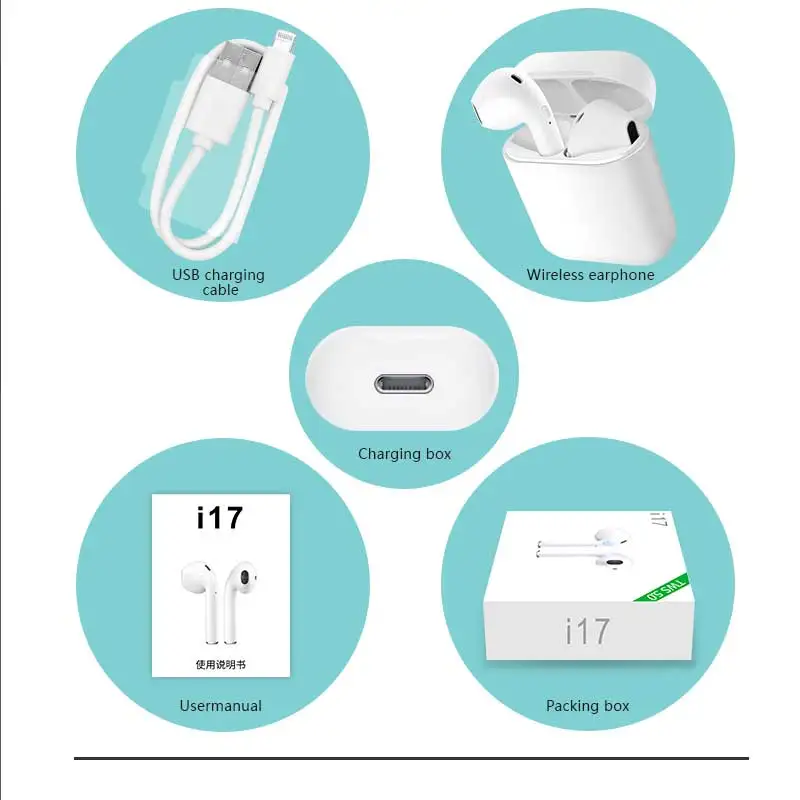 USB charging cable

Wireless earphone

Charging box

i17

使用说明书

Usermanual

i17

TWS 5.0

i17

Packing box