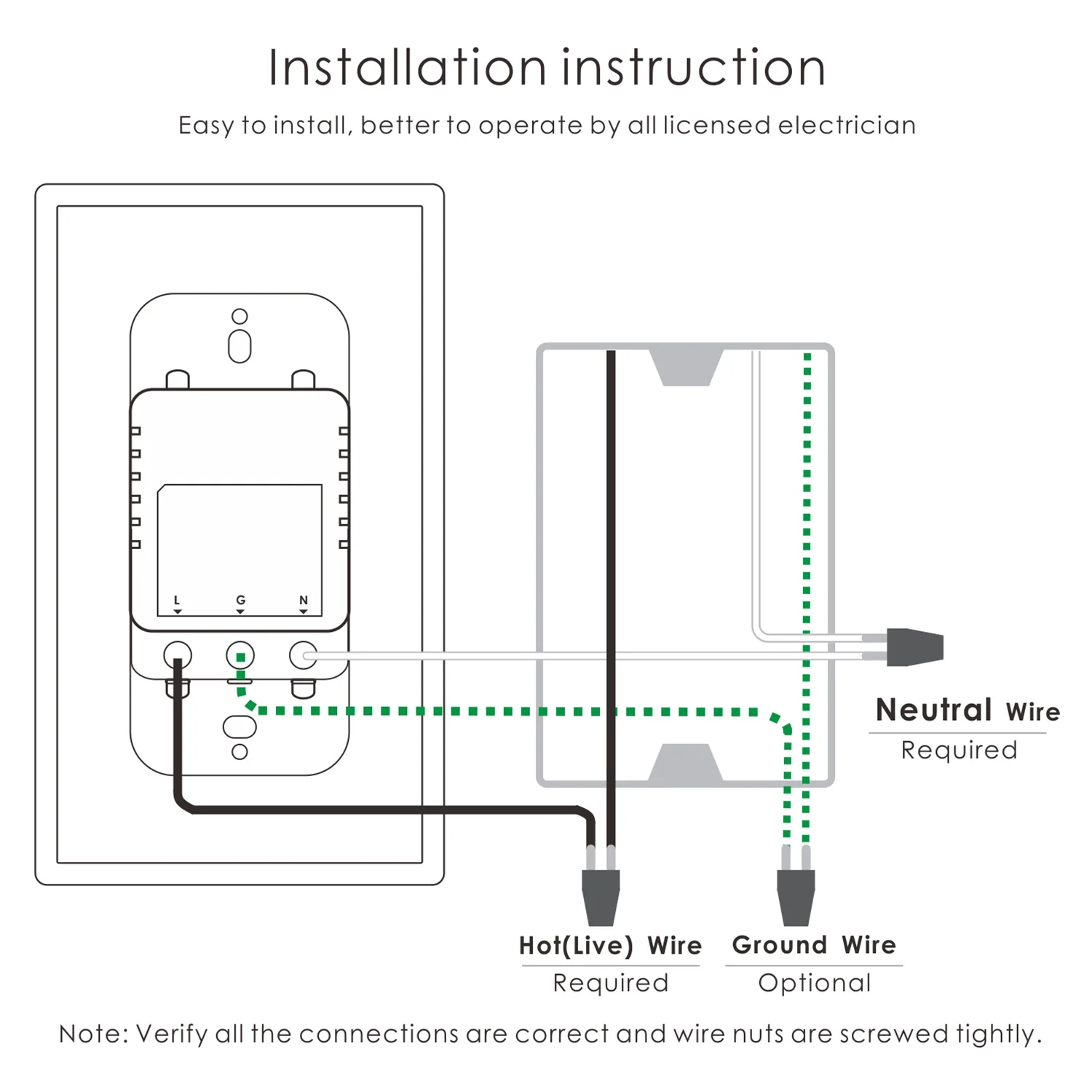 Installation instruction

Easy to install, better to operate by all licensed electrician

L G N

Neutral Wire
Required

Hot(Live) Wire
Required

Ground Wire
Optional

Note: Verify all the connections are correct and wire nuts are screwed tightly.