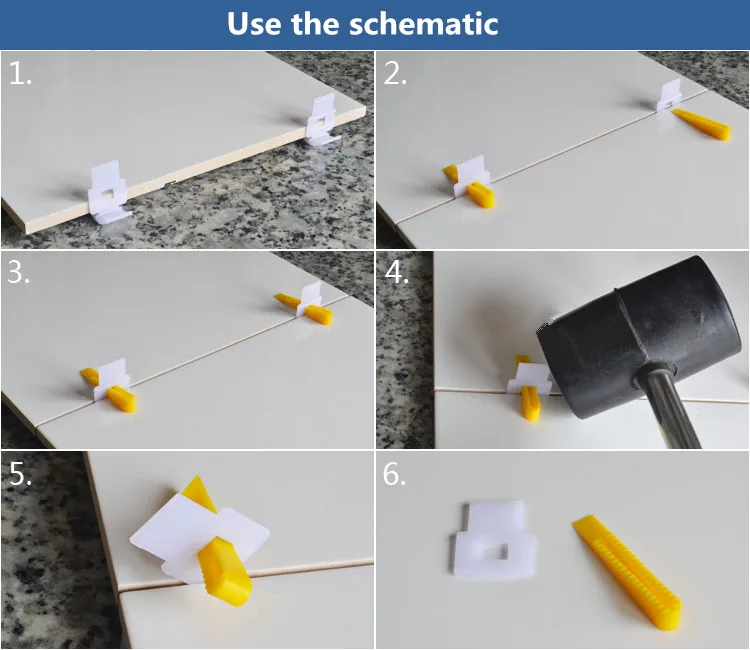 Use the schematic

1.

2.

3.

4.

5.

6.