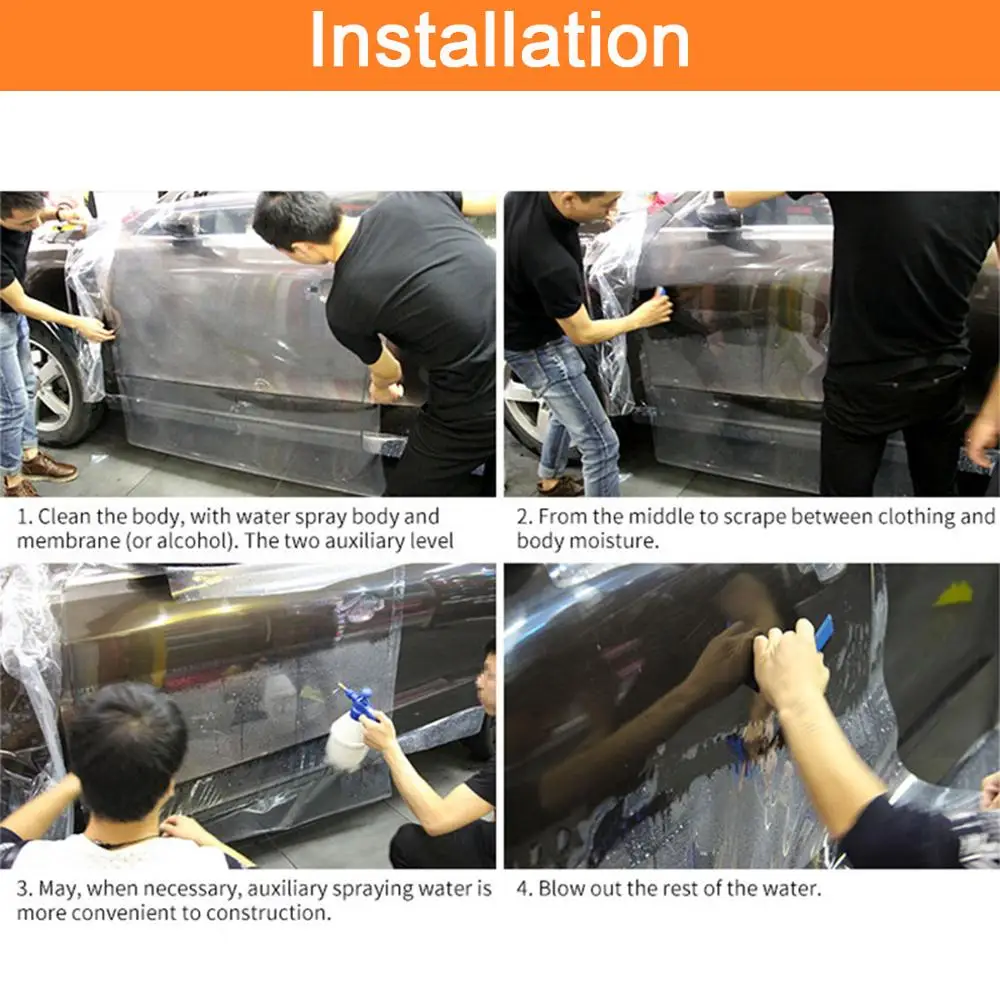 Installation

1. Clean the body, with water spray body and membrane (or alcohol). The two auxiliary level

2. From the middle to scrape between clothing and body moisture.

3. May, when necessary, auxiliary spraying water is more convenient to construction.

4. Blow out the rest of the water.