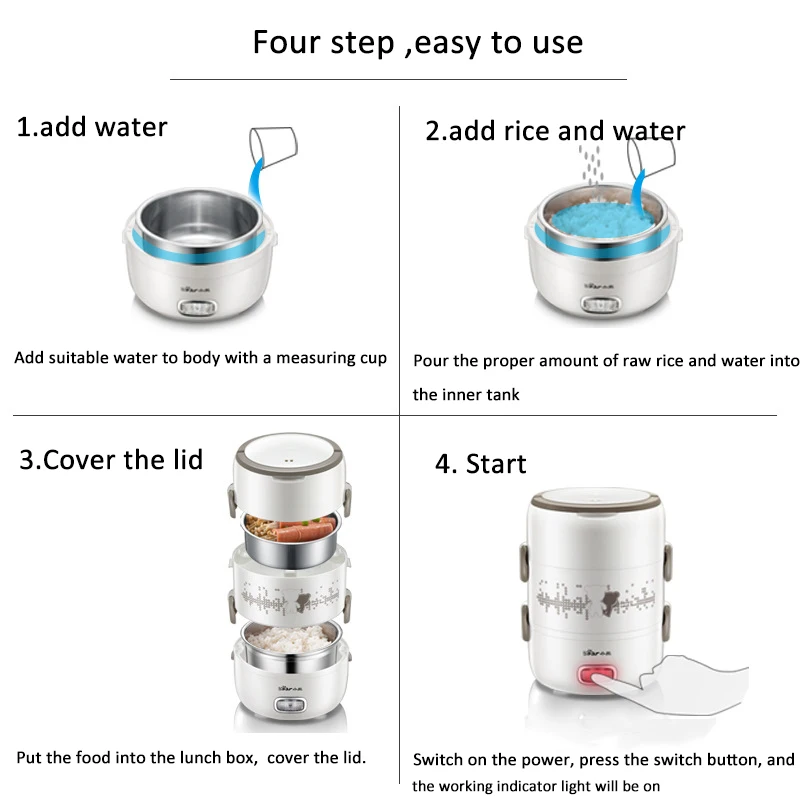 Four step ,easy to use

1.add water

Add suitable water to body with a measuring cup

2.add rice and water

Pour the proper amount of raw rice and water into the inner tank

3.Cover the lid

Put the food into the lunch box, cover the lid.

4. Start

Switch on the power, press the switch button, and the working indicator light will be on