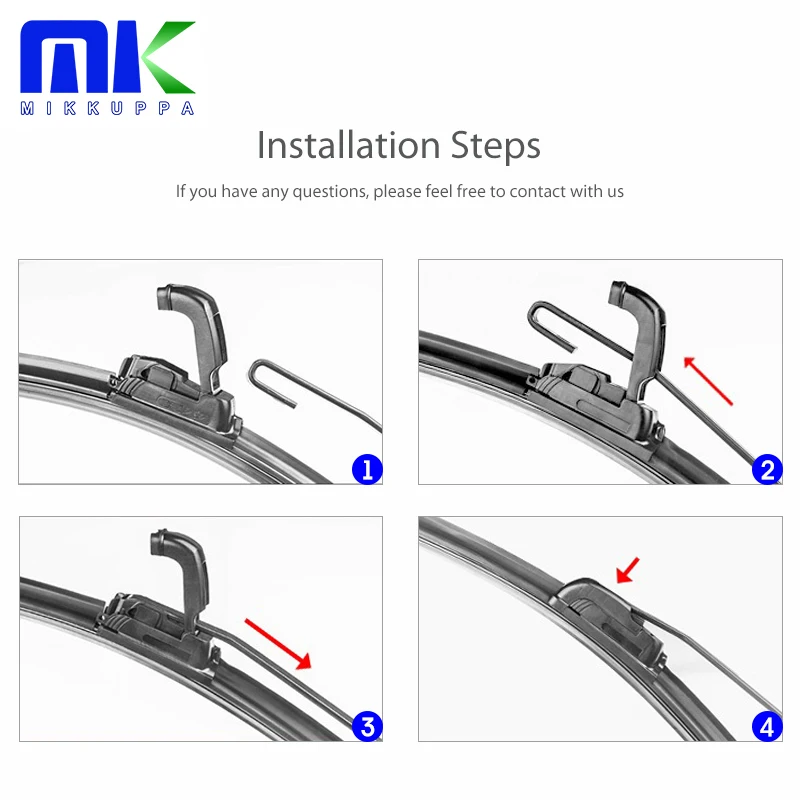 MK
MIKKUPPA

Installation Steps

If you have any questions, please feel free to contact with us

1

2

3

4