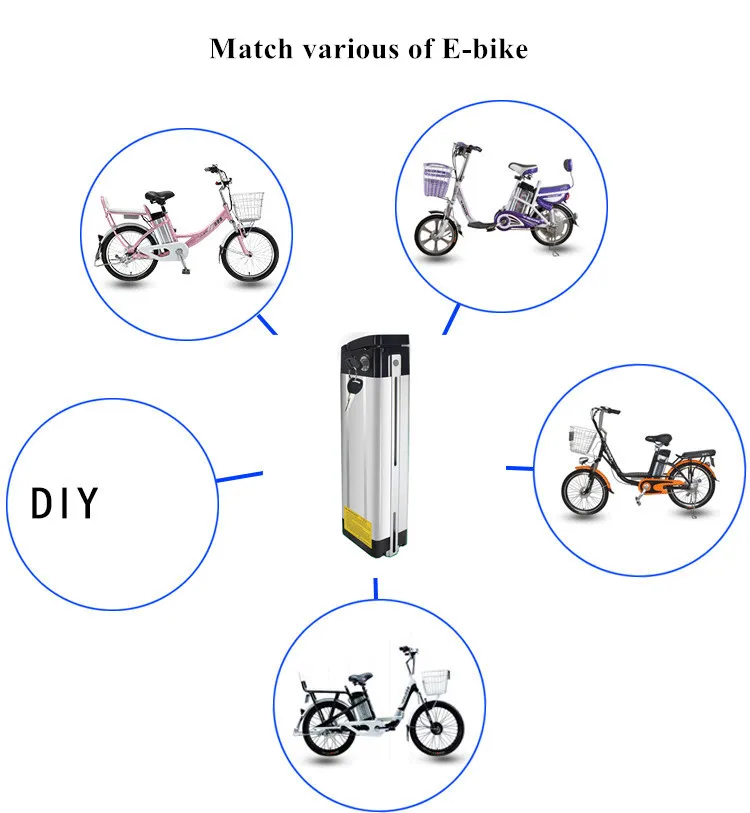 Match various of E-bike

DIY