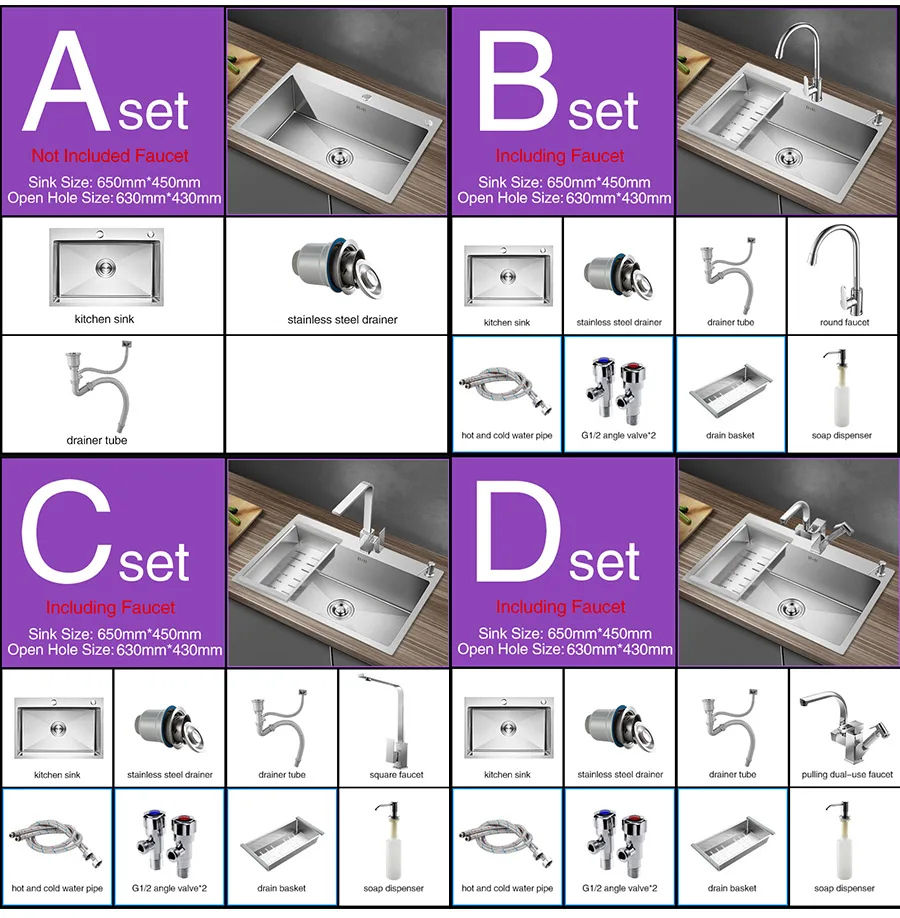 A set

Not Included Faucet

Sink Size: 650mm*450mm
Open Hole Size: 630mm*430mm

kitchen sink

stainless steel drainer

drainer tube

B set

Including Faucet

Sink Size: 650mm*450mm
Open Hole Size: 630mm*430mm

kitchen sink

stainless steel drainer

drainer tube

round faucet

hot and cold water pipe

G1/2 angle valve*2

drain basket

soap dispenser

C set

Including Faucet

Sink Size: 650mm*450mm
Open Hole Size: 630mm*430mm

kitchen sink

stainless steel drainer

drainer tube

square faucet

hot and cold water pipe

G1/2 angle valve*2

drain basket

soap dispenser

D set

Including Faucet

Sink Size: 650mm*450mm
Open Hole Size: 630mm*430mm

kitchen sink

stainless steel drainer

drainer tube

pulling dual-use faucet

hot and cold water pipe

G1/2 angle valve*2

drain basket

soap dispenser