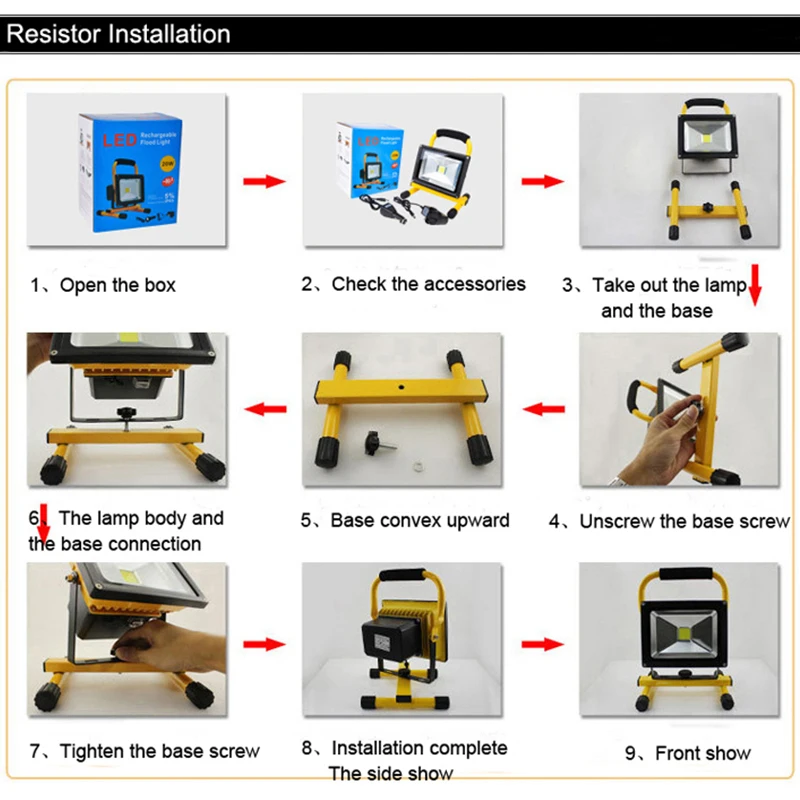 Resistor Installation

LED Rechargeable Flood Light
20W

1、Open the box

2、Check the accessories

3、Take out the lamp and the base

6、The lamp body and the base connection

5、Base convex upward

4、Unscrew the base screw

7、Tighten the base screw

8、Installation complete The side show

9、Front show