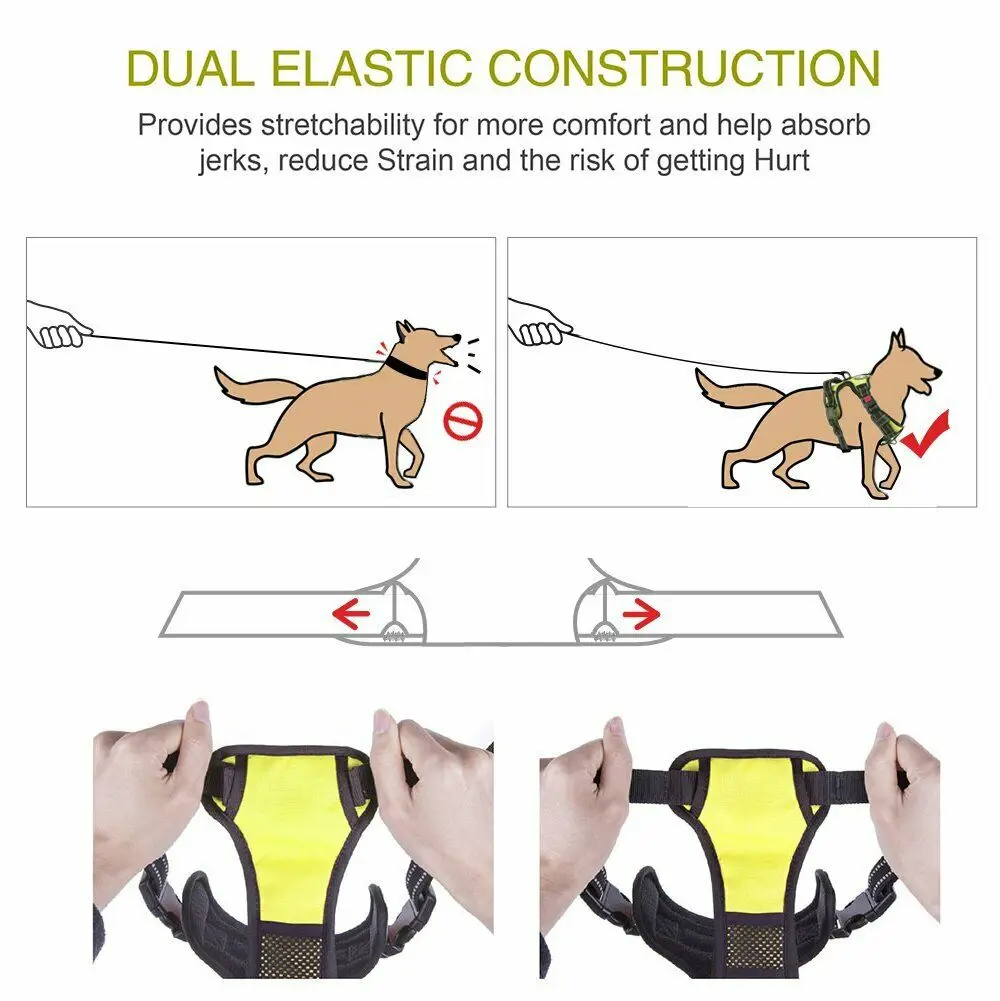 DUAL ELASTIC CONSTRUCTION

Provides stretchability for more comfort and help absorb jerks, reduce Strain and the risk of getting Hurt