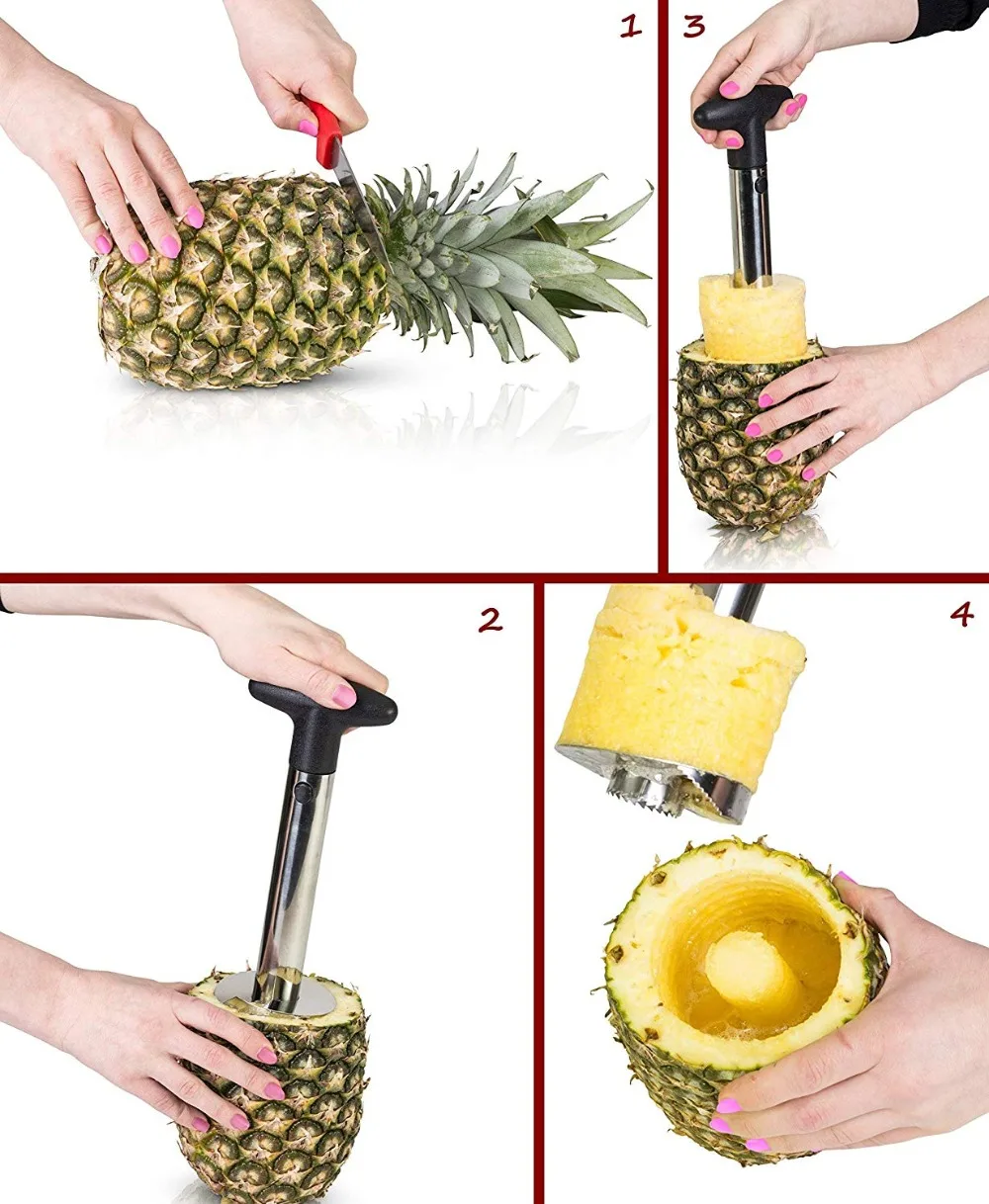 1

3

2

4