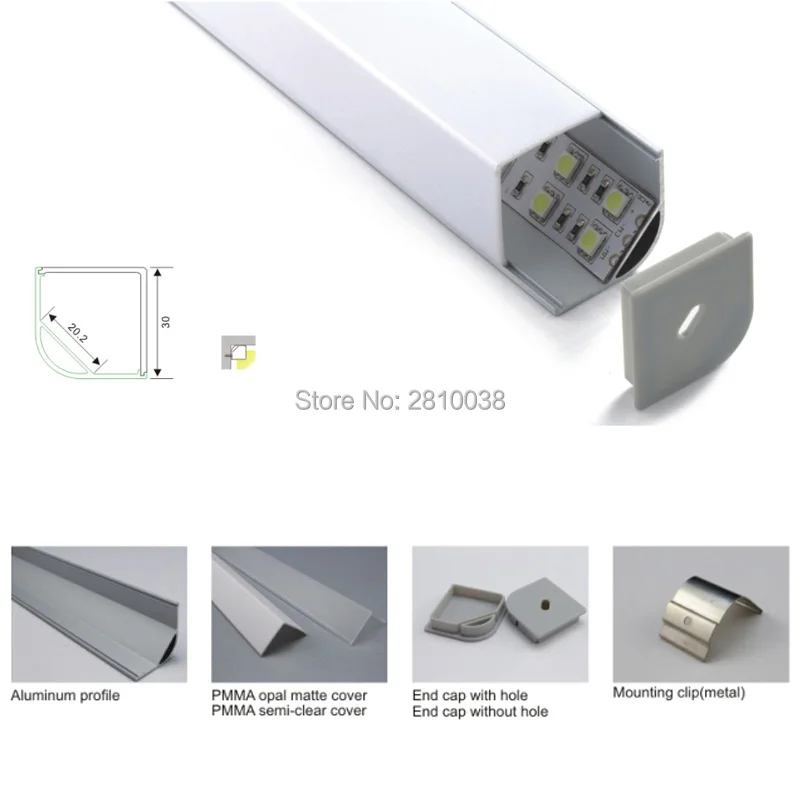 20.2
30

Store No: 2810038

Aluminum profile

PMMA opal matte cover
PMMA semi-clear cover

End cap with hole
End cap without hole

Mounting clip(metal)