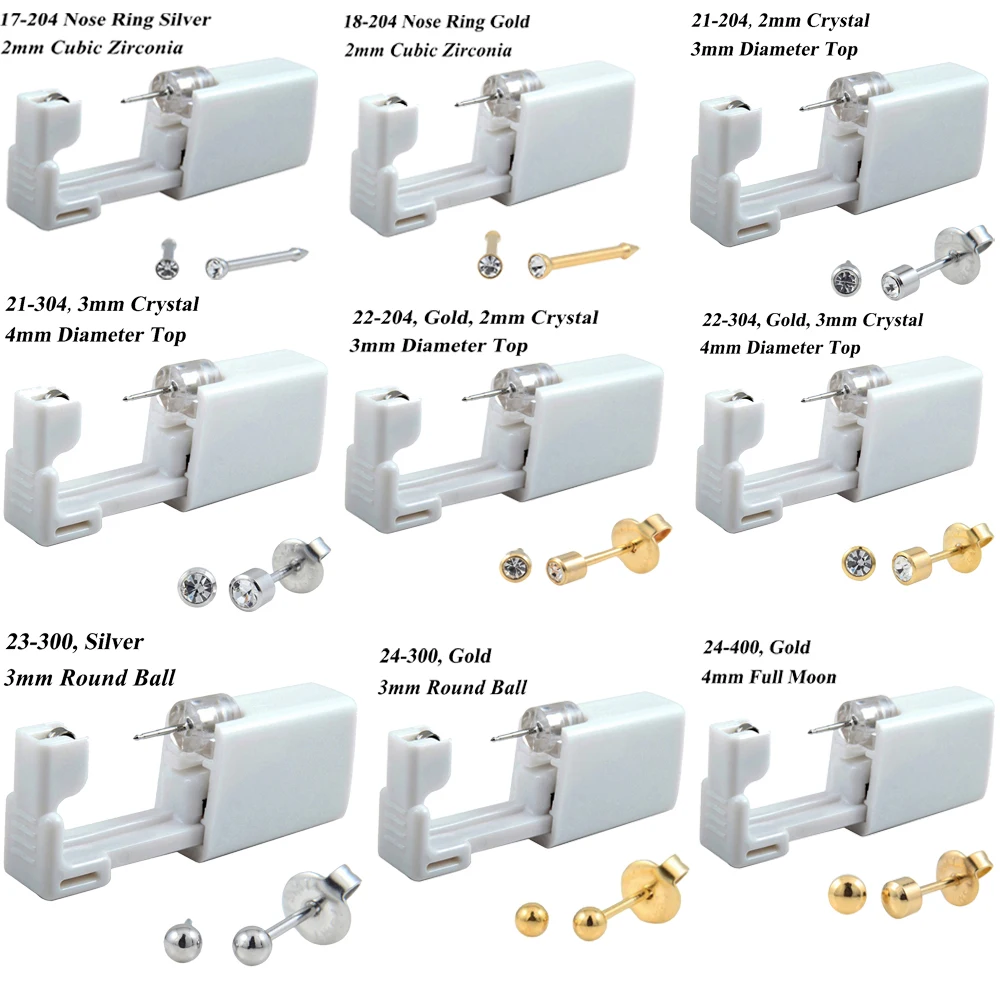 17-204 Nose Ring Silver
2mm Cubic Zirconia

18-204 Nose Ring Gold
2mm Cubic Zirconia

21-204, 2mm Crystal
3mm Diameter Top

21-304, 3mm Crystal
4mm Diameter Top

22-204, Gold, 2mm Crystal
3mm Diameter Top

22-304, Gold, 3mm Crystal
4mm Diameter Top

23-300, Silver
3mm Round Ball

24-300, Gold
3mm Round Ball

24-400, Gold
4mm Full Moon