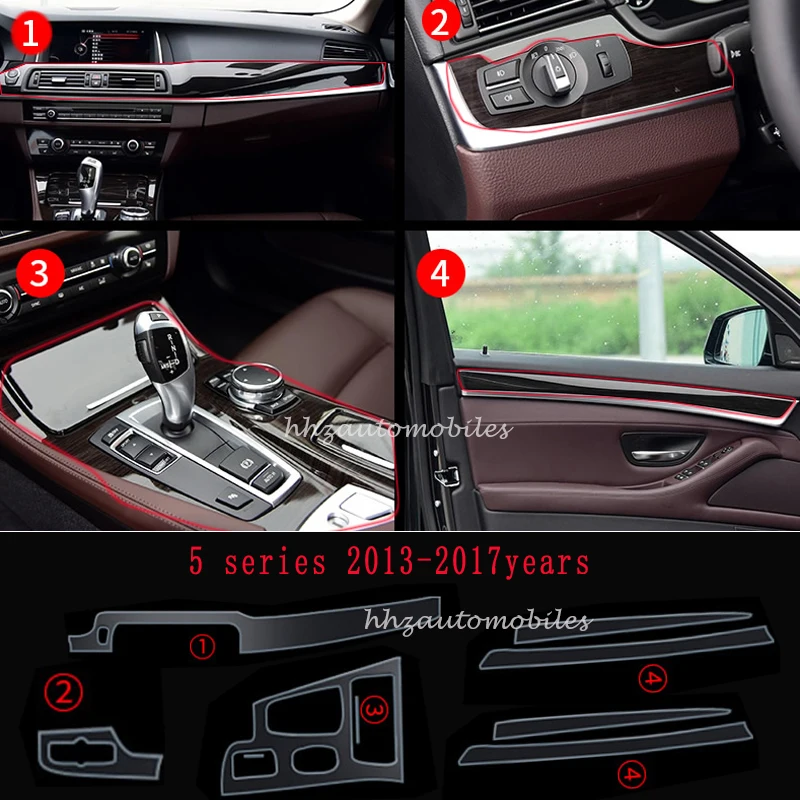 1

2

3

4

hhzautomobiles

5 series 2013-2017years

hhzautomobiles

①

②

③

④

④