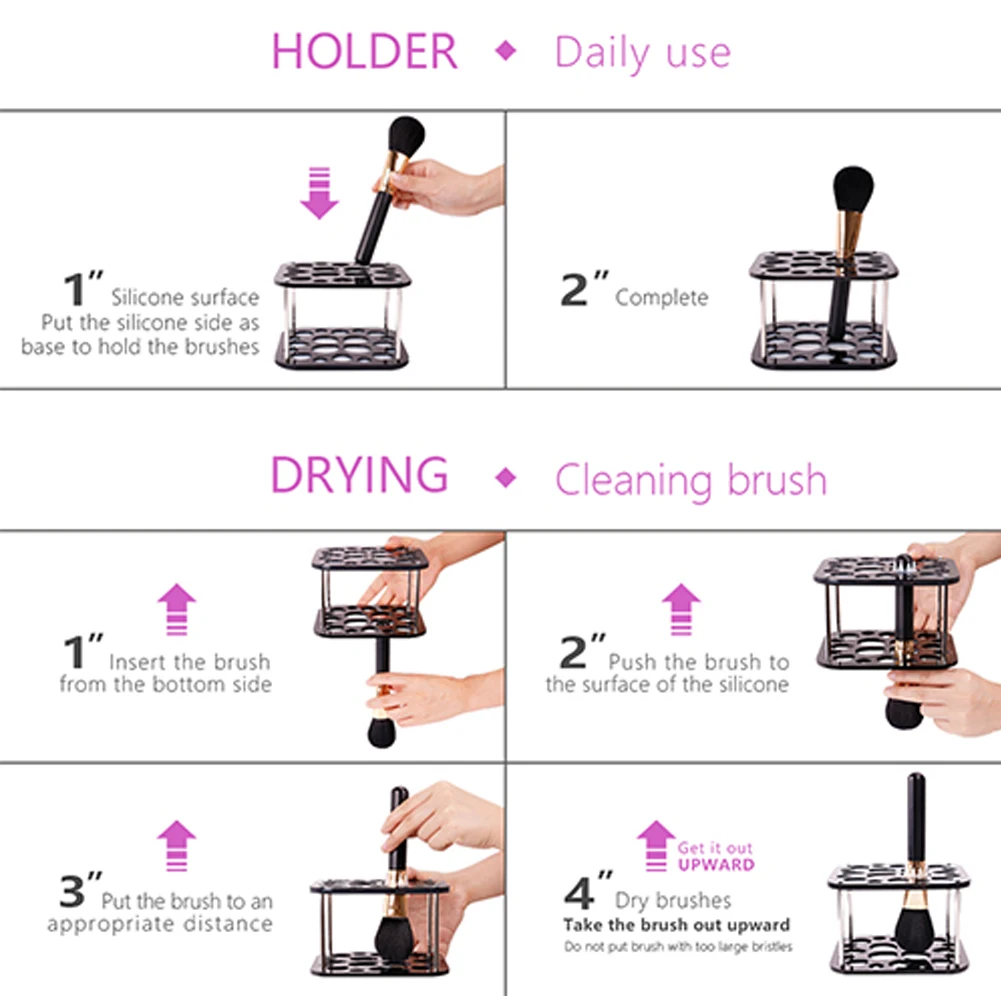 HOLDER ◆ Daily use

1″ Silicone surface
Put the silicone side as base to hold the brushes

2″ Complete

DRYING ◆ Cleaning brush

1″ Insert the brush from the bottom side

2″ Push the brush to the surface of the silicone

3″ Put the brush to an appropriate distance

Get it out UPWARD

4″ Dry brushes
Take the brush out upward
Do not put brush with too large bristles