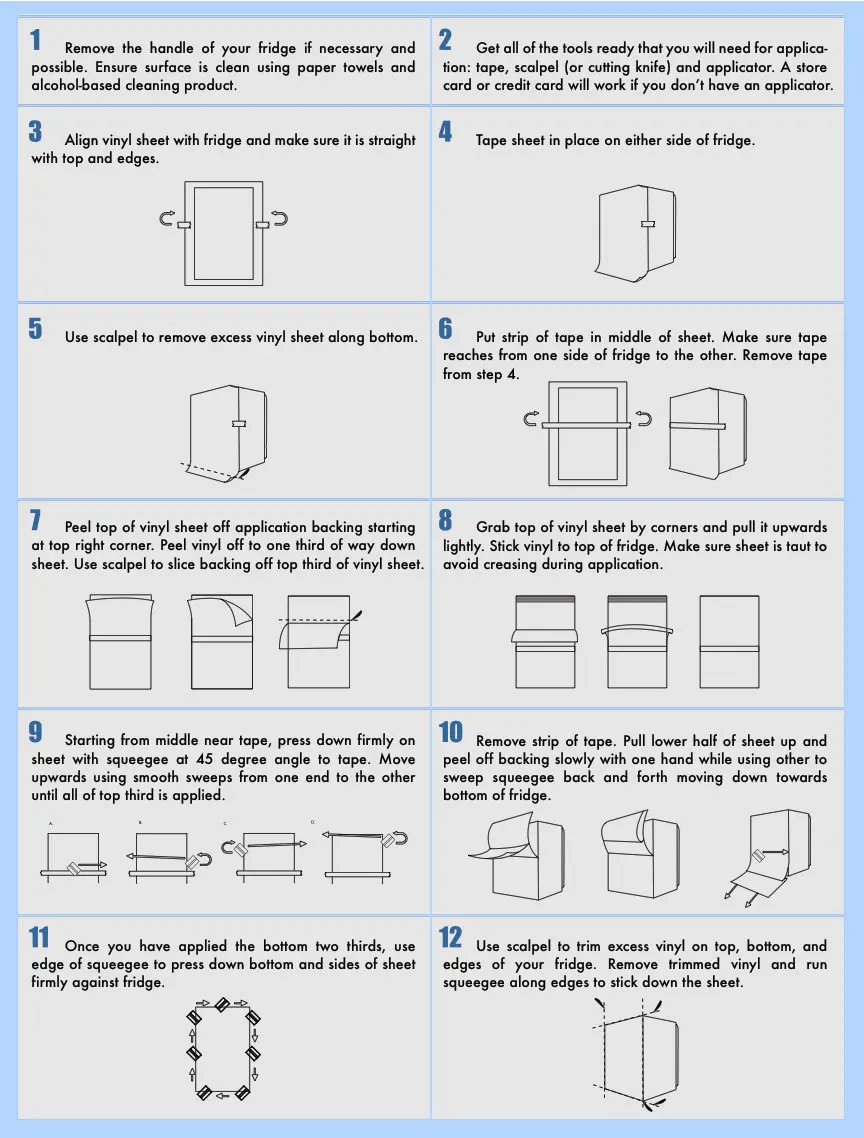 1 Remove the handle of your fridge if necessary and possible. Ensure surface is clean using paper towels and alcohol-based cleaning product.

2 Get all of the tools ready that you will need for application: tape, scalpel (or cutting knife) and applicator. A store card or credit card will work if you don't have an applicator.

3 Align vinyl sheet with fridge and make sure it is straight with top and edges.

4 Tape sheet in place on either side of fridge.

5 Use scalpel to remove excess vinyl sheet along bottom.

6 Put strip of tape in middle of sheet. Make sure tape reaches from one side of fridge to the other. Remove tape from step 4.

7 Peel top of vinyl sheet off application backing starting at top right corner. Peel vinyl off to one third of way down sheet. Use scalpel to slice backing off top third of vinyl sheet.

8 Grab top of vinyl sheet by corners and pull it upwards lightly. Stick vinyl to top of fridge. Make sure sheet is taut to avoid creasing during application.

9 Starting from middle near tape, press down firmly on sheet with squeegee at 45 degree angle to tape. Move upwards using smooth sweeps from one end to the other until all of top third is applied.

A B C D

10 Remove strip of tape. Pull lower half of sheet up and peel off backing slowly with one hand while using other to sweep squeegee back and forth moving down towards bottom of fridge.

11 Once you have applied the bottom two thirds, use edge of squeegee to press down bottom and sides of sheet firmly against fridge.

12 Use scalpel to trim excess vinyl on top, bottom, and edges of your fridge. Remove trimmed vinyl and run squeegee along edges to stick down the sheet.