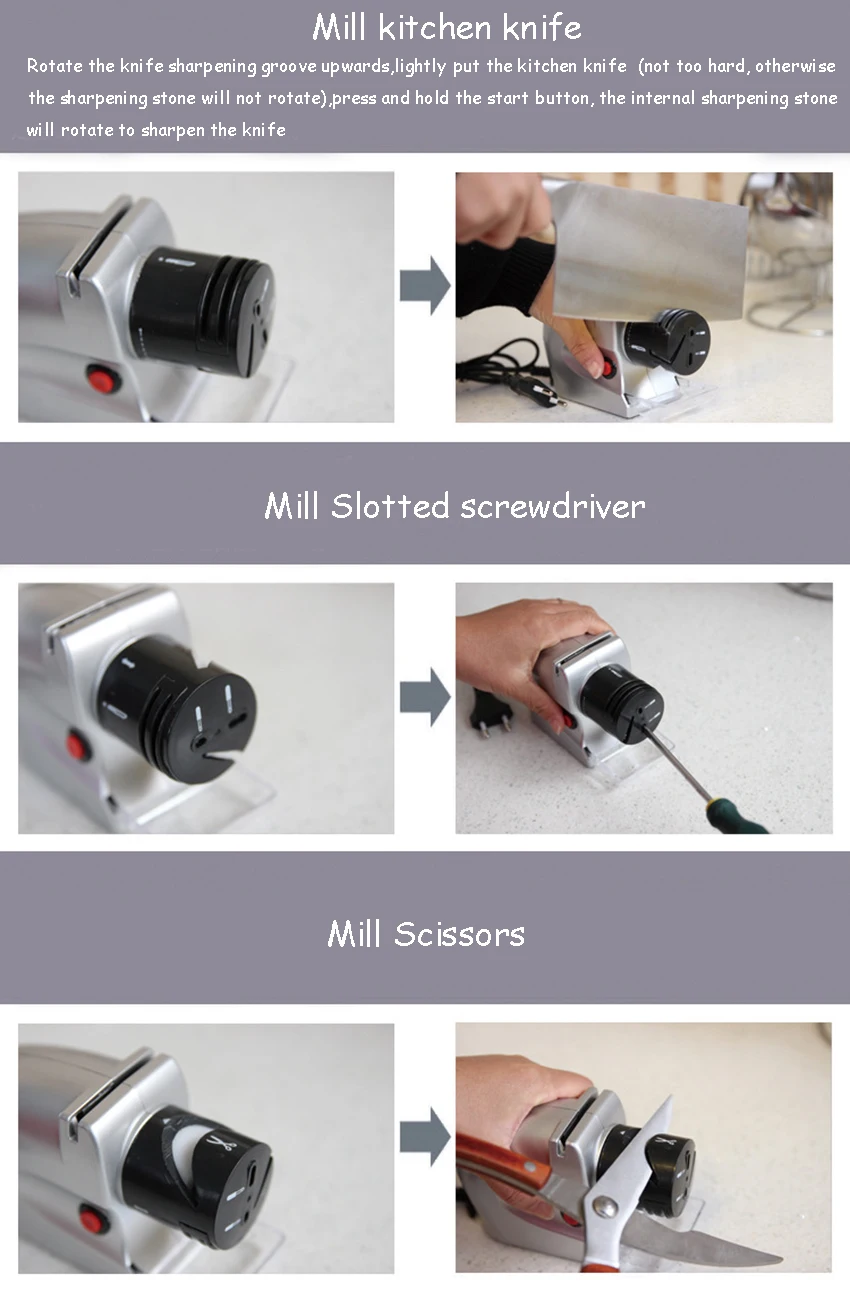 Mill kitchen knife

Rotate the knife sharpening groove upwards,lightly put the kitchen knife (not too hard, otherwise the sharpening stone will not rotate),press and hold the start button, the internal sharpening stone will rotate to sharpen the knife

Mill Slotted screwdriver

Mill Scissors