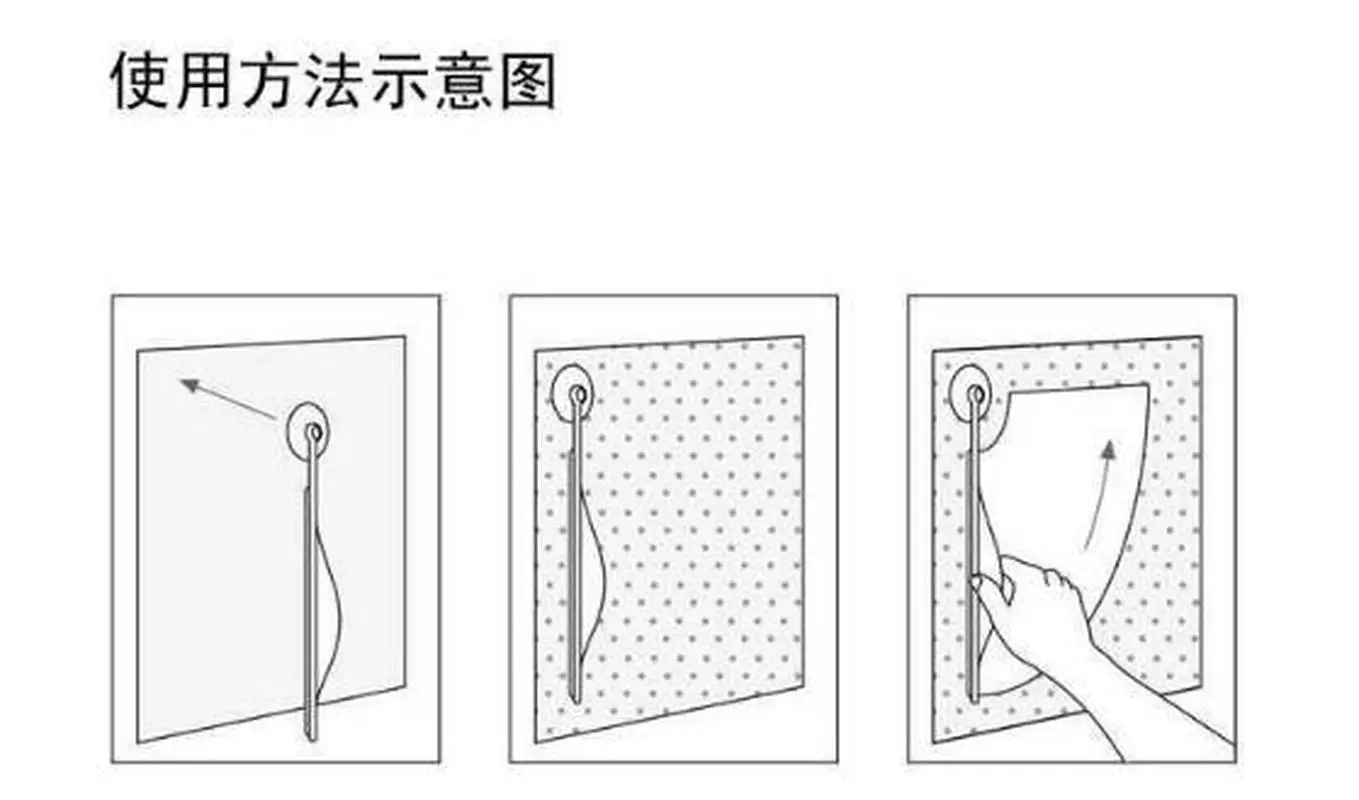 使用方法示意图