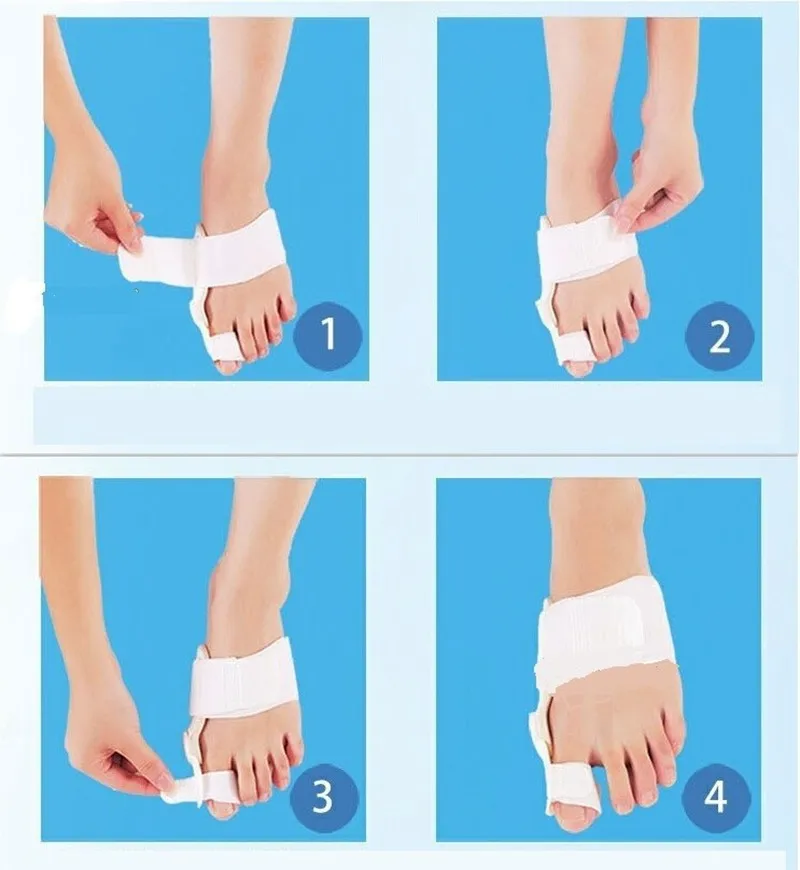 1

2

3

4