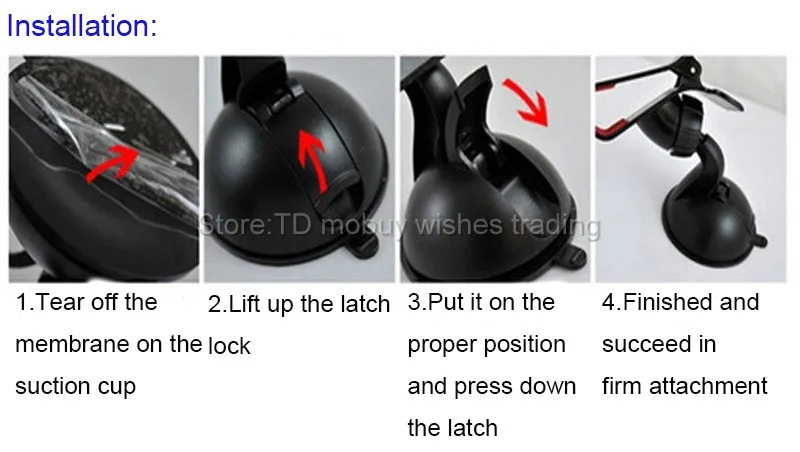 Installation:

Store:TD mobuy wishes trading

1.Tear off the membrane on the suction cup

2.Lift up the latch lock

3.Put it on the proper position and press down the latch

4.Finished and succeed in firm attachment