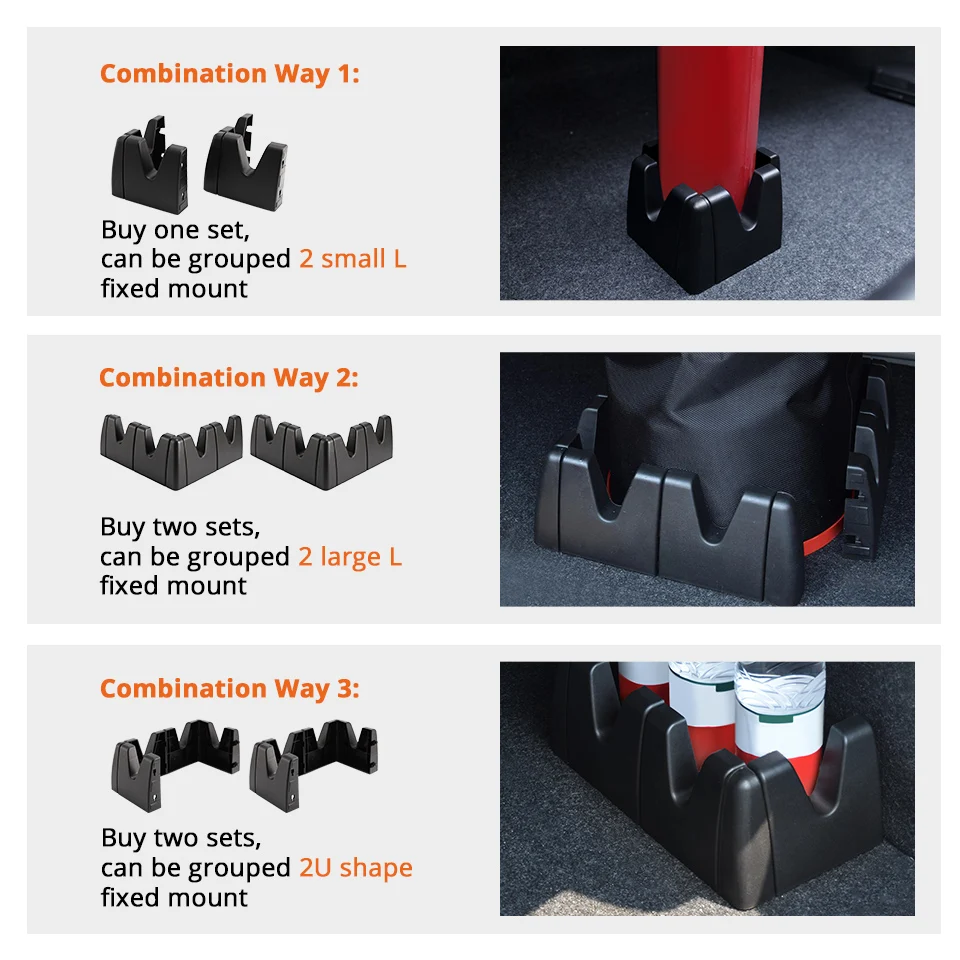 Combination Way 1:

Buy one set, can be grouped 2 small L fixed mount

Combination Way 2:

Buy two sets, can be grouped 2 large L fixed mount

Combination Way 3:

Buy two sets, can be grouped 2U shape fixed mount