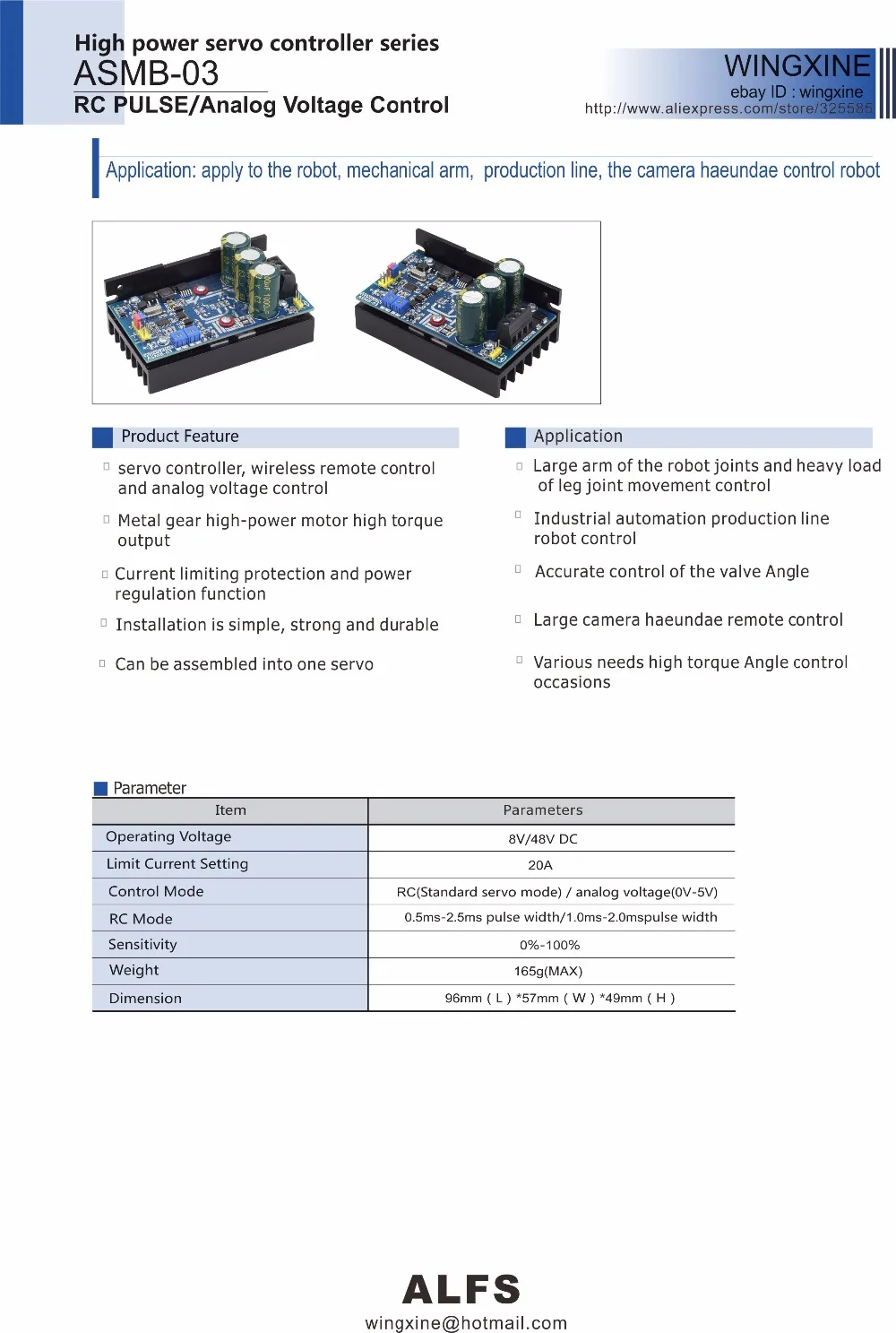 High power servo controller series
ASMB-03
RC PULSE/Analog Voltage Control

WINGXINE
ebay ID : wingxine
http://www.aliexpress.com/store/325585

Application: apply to the robot, mechanical arm, production line, the camera haeundae control robot

Product Feature

servo controller, wireless remote control and analog voltage control

Metal gear high-power motor high torque output

Current limiting protection and power regulation function

Installation is simple, strong and durable

Can be assembled into one servo

Application

Large arm of the robot joints and heavy load of leg joint movement control

Industrial automation production line robot control

Accurate control of the valve Angle

Large camera haeundae remote control

Various needs high torque Angle control occasions

Parameter

| Item | Parameters |
|---|---|
| Operating Voltage | 8V/48V DC |
| Limit Current Setting | 20A |
| Control Mode | RC(Standard servo mode) / analog voltage(0V-5V) |
| RC Mode | 0.5ms-2.5ms pulse width/1.0ms-2.0mspulse width |
| Sensitivity | 0%-100% |
| Weight | 165g(MAX) |
| Dimension | 96mm ( L ) *57mm ( W ) *49mm ( H ) |

ALFS
wingxine@hotmail.com