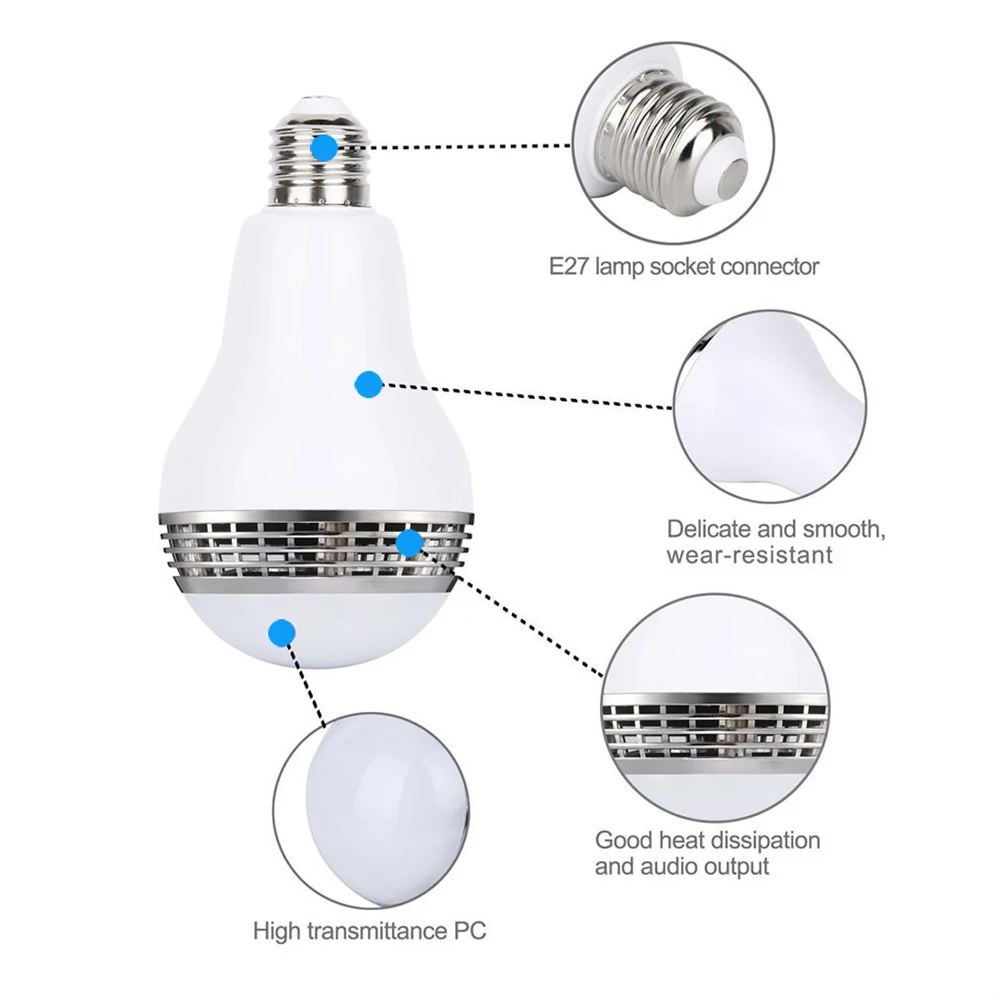 E27 lamp socket connector

Delicate and smooth, wear-resistant

Good heat dissipation and audio output

High transmittance PC