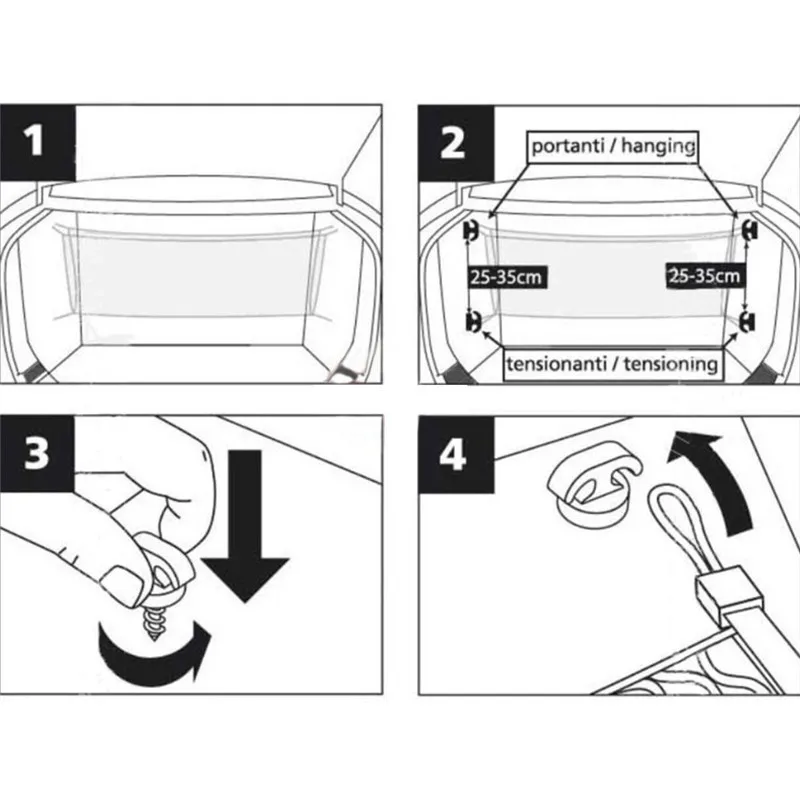 1

2

portanti / hanging

25-35cm

25-35cm

tensionanti / tensioning

3

4