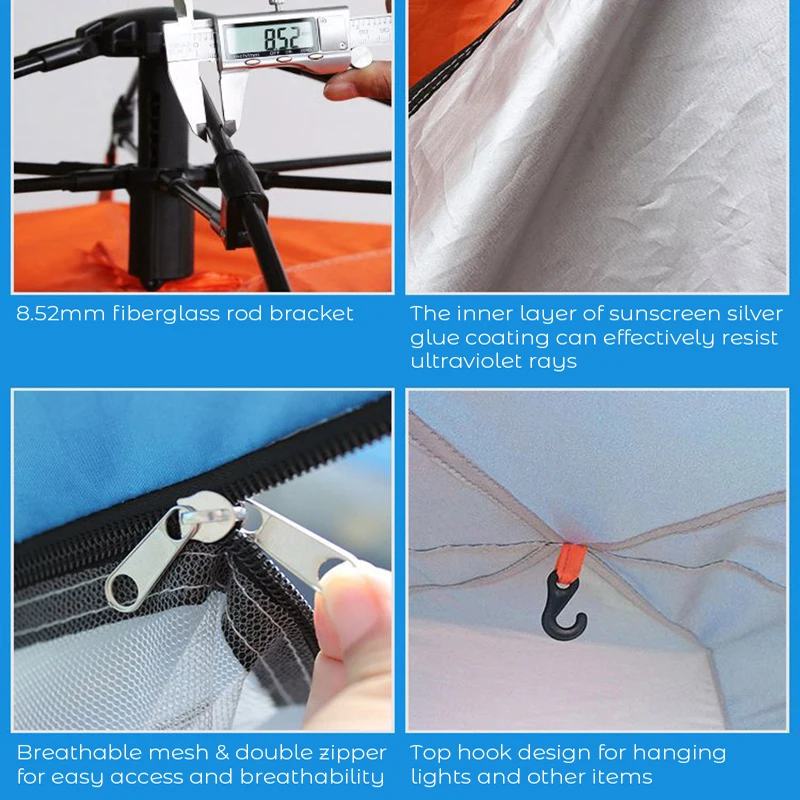 8.52

8.52mm fiberglass rod bracket

The inner layer of sunscreen silver glue coating can effectively resist ultraviolet rays

Breathable mesh & double zipper for easy access and breathability

Top hook design for hanging lights and other items