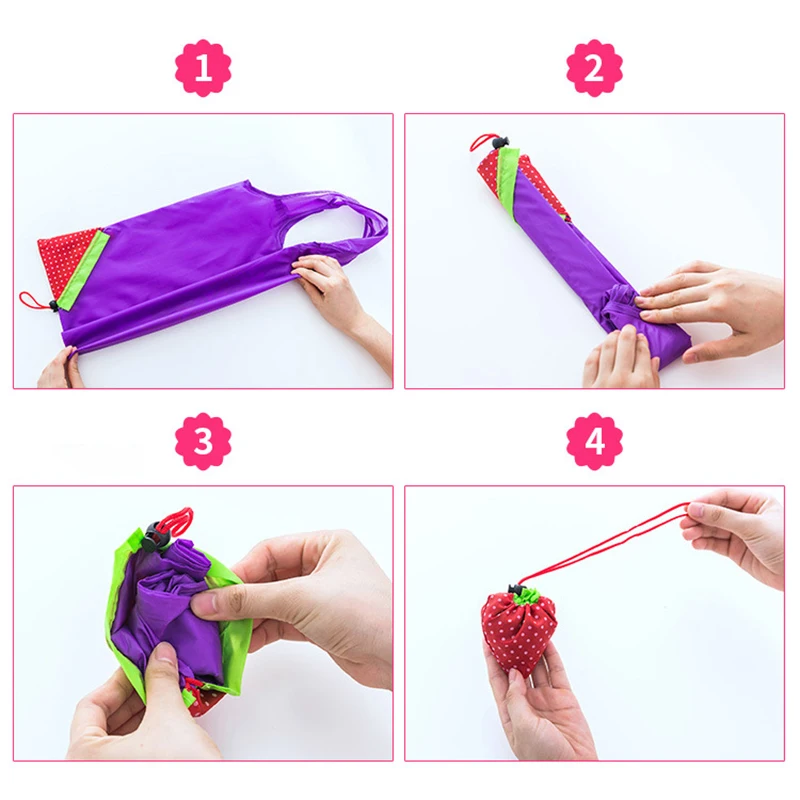 1

2

3

4