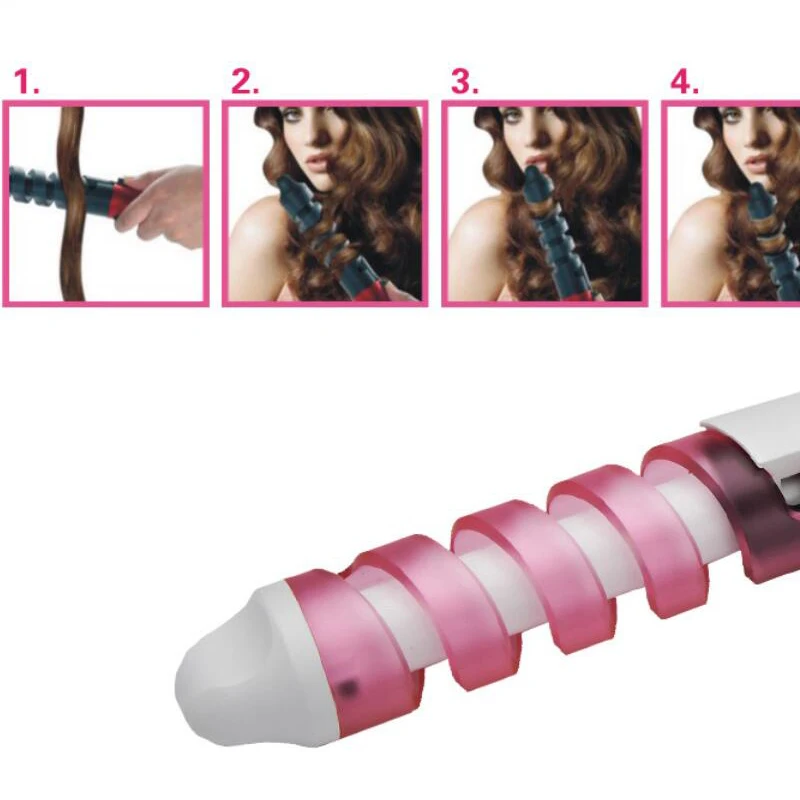 1.

2.

3.

4.