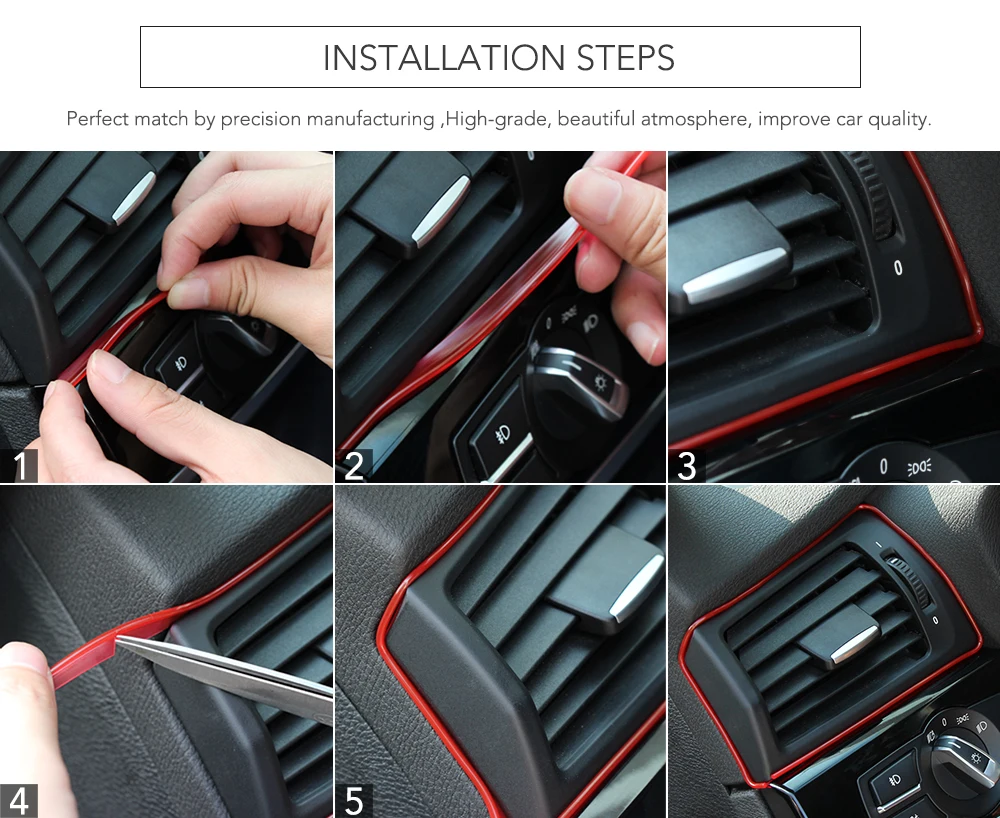 INSTALLATION STEPS

Perfect match by precision manufacturing ,High-grade, beautiful atmosphere, improve car quality.

1

2

0

3

0

4

5

0