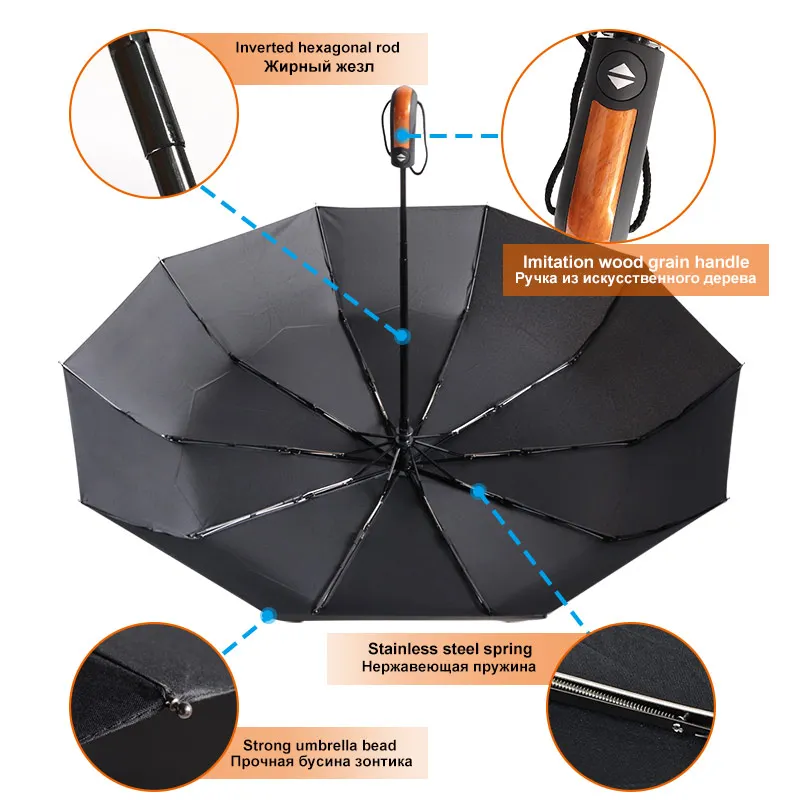 Inverted hexagonal rod
Жирный жезл

Imitation wood grain handle
Ручка из искусственного дерева

Stainless steel spring
Нержавеющая пружина

Strong umbrella bead
Прочная бусина зонтика