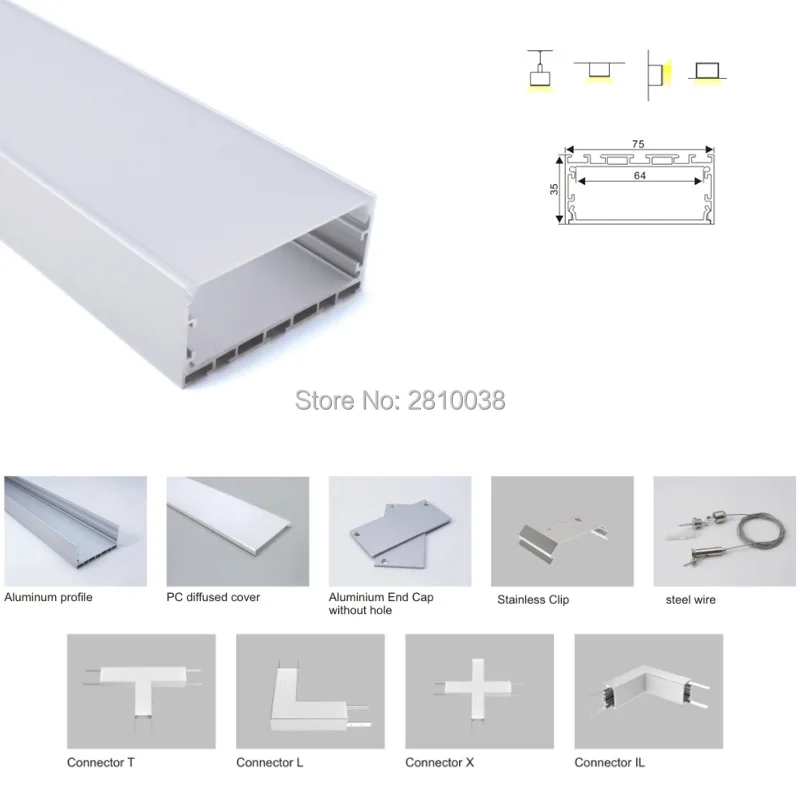 75

64

35

Store No: 2810038

Aluminum profile

PC diffused cover

Aluminium End Cap without hole

Stainless Clip

steel wire

Connector T

Connector L

Connector X

Connector IL