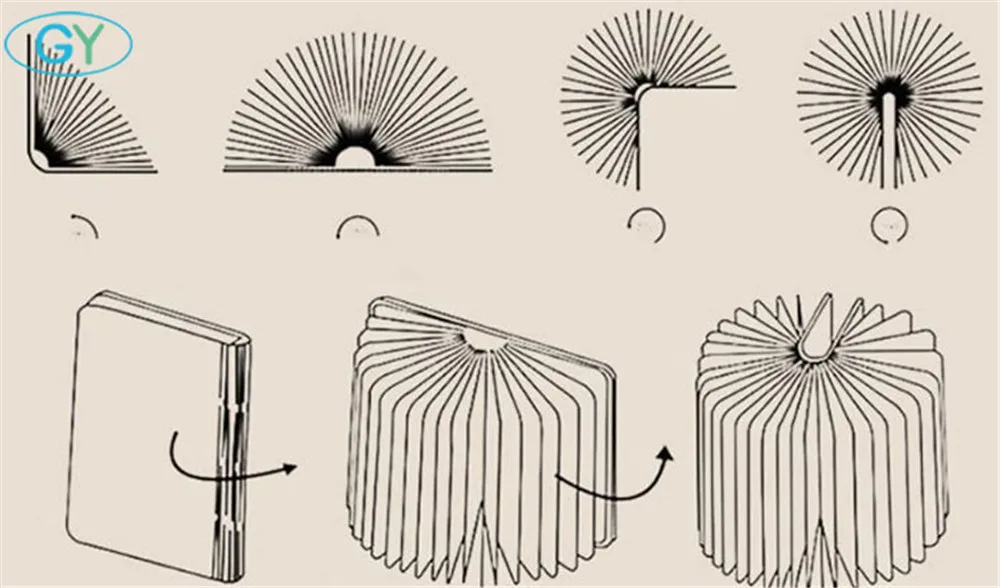 GY