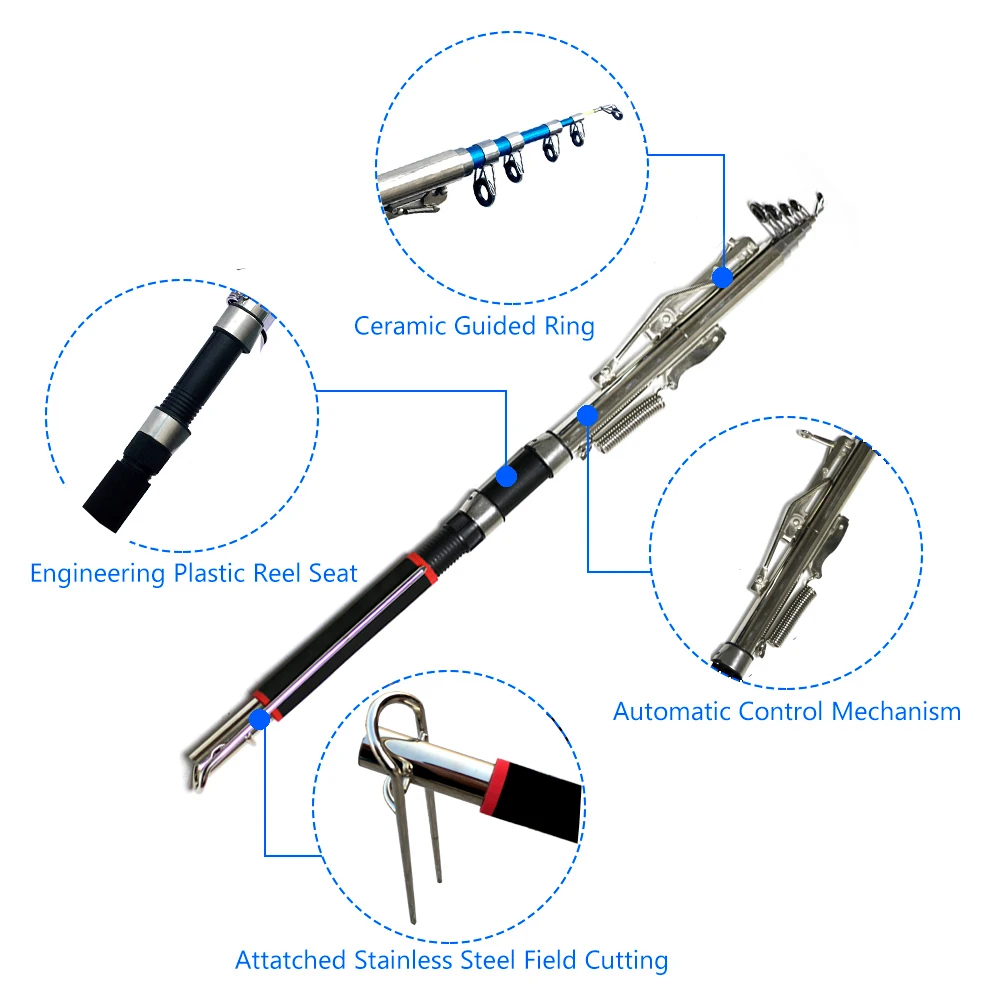 Ceramic Guided Ring

Engineering Plastic Reel Seat

Automatic Control Mechanism

Attatched Stainless Steel Field Cutting