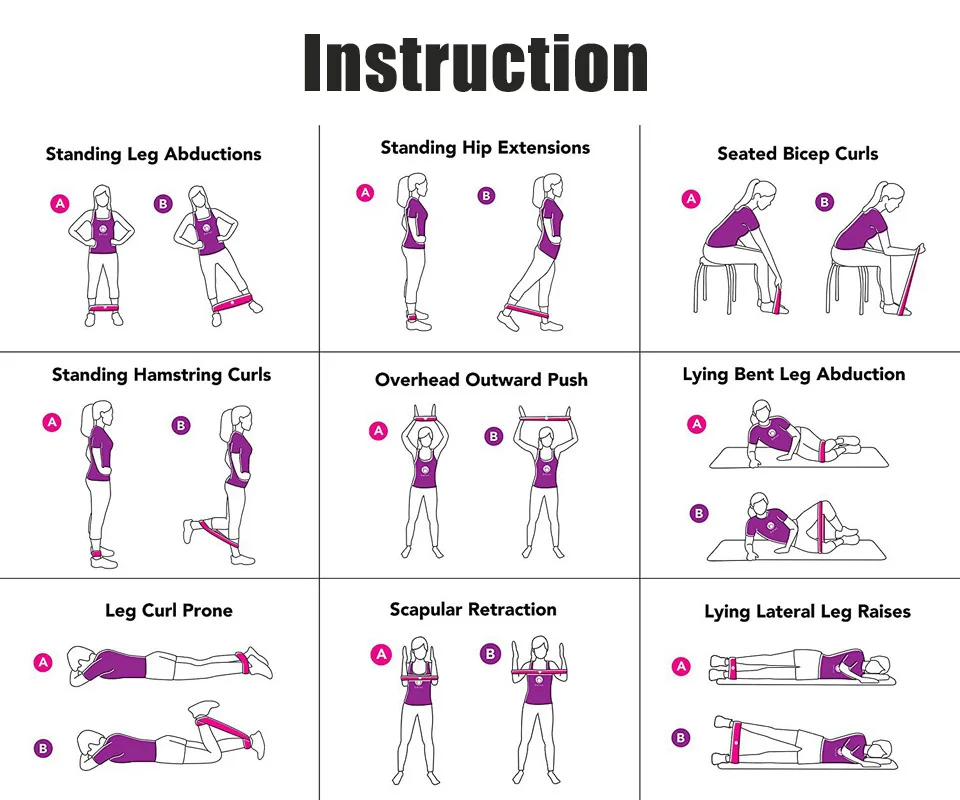 Instruction

Standing Leg Abductions
A B

Standing Hip Extensions
A B

Seated Bicep Curls
A B

Standing Hamstring Curls
A B

Overhead Outward Push
A B

Lying Bent Leg Abduction
A
B

Leg Curl Prone
A
B

Scapular Retraction
A B

Lying Lateral Leg Raises
A
B