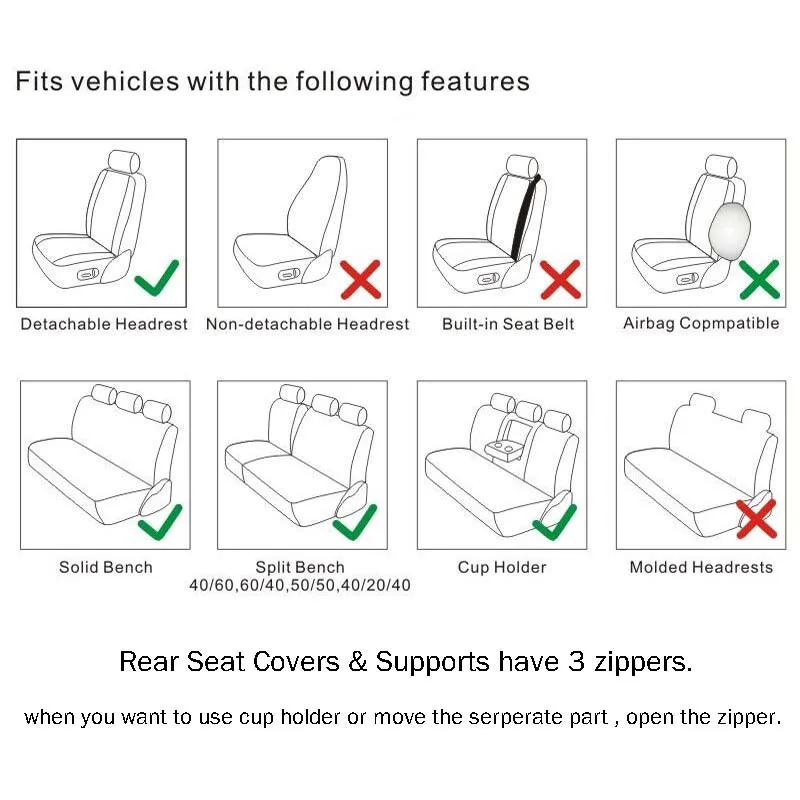 Fits vehicles with the following features

Detachable Headrest

Non-detachable Headrest

Built-in Seat Belt

Airbag Copmpatible

Solid Bench

Split Bench
40/60,60/40,50/50,40/20/40

Cup Holder

Molded Headrests

Rear Seat Covers & Supports have 3 zippers.

when you want to use cup holder or move the serperate part , open the zipper.