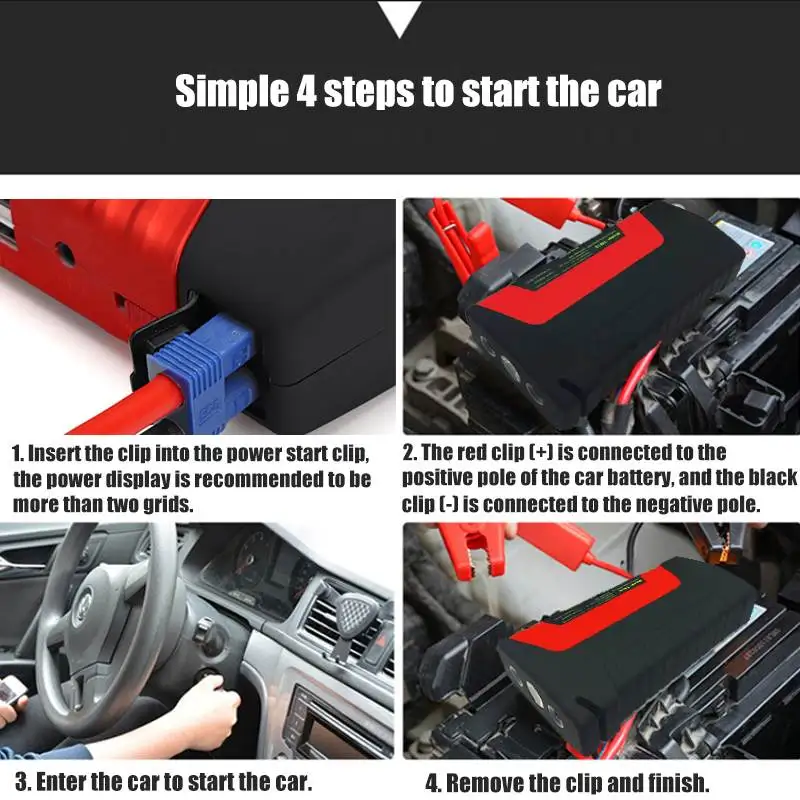 Simple 4 steps to start the car

1. Insert the clip into the power start clip, the power display is recommended to be more than two grids.

2. The red clip (+) is connected to the positive pole of the car battery, and the black clip (-) is connected to the negative pole.

3. Enter the car to start the car.

4. Remove the clip and finish.