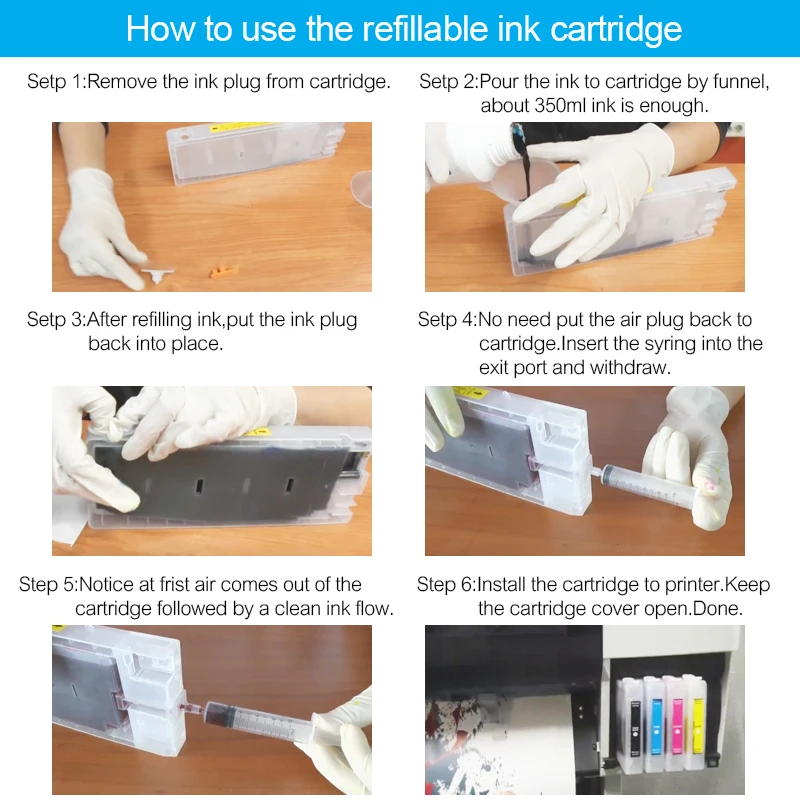 How to use the refillable ink cartridge

Setp 1:Remove the ink plug from cartridge.

Setp 2:Pour the ink to cartridge by funnel, about 350ml ink is enough.

Setp 3:After refilling ink,put the ink plug back into place.

Setp 4:No need put the air plug back to cartridge.Insert the syring into the exit port and withdraw.

Step 5:Notice at frist air comes out of the cartridge followed by a clean ink flow.

Step 6:Install the cartridge to printer.Keep the cartridge cover open.Done.