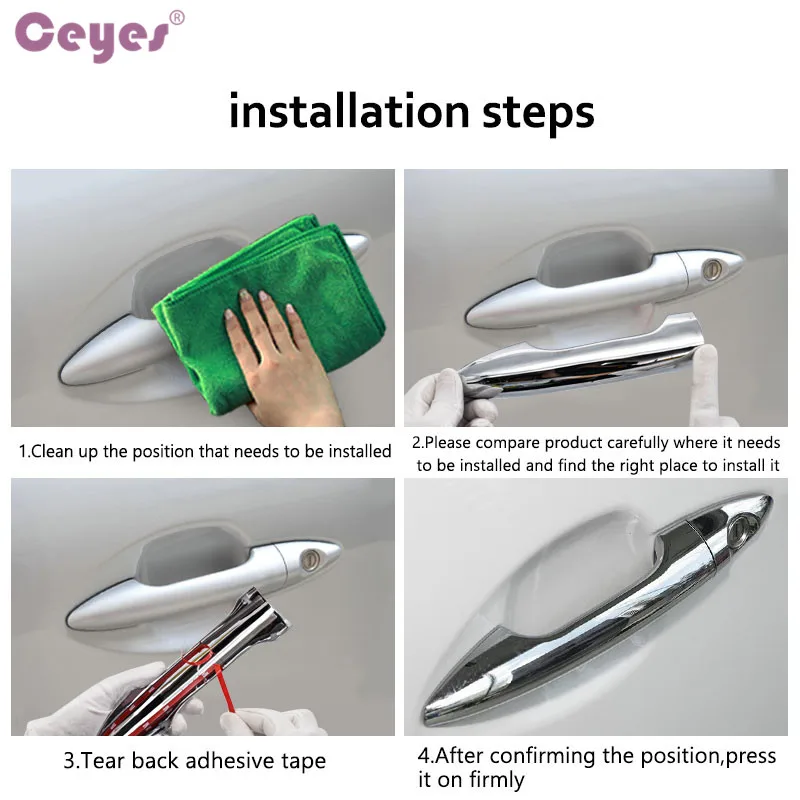 Ceyes®

installation steps

1.Clean up the position that needs to be installed

2.Please compare product carefully where it needs to be installed and find the right place to install it

3.Tear back adhesive tape

4.After confirming the position,press it on firmly