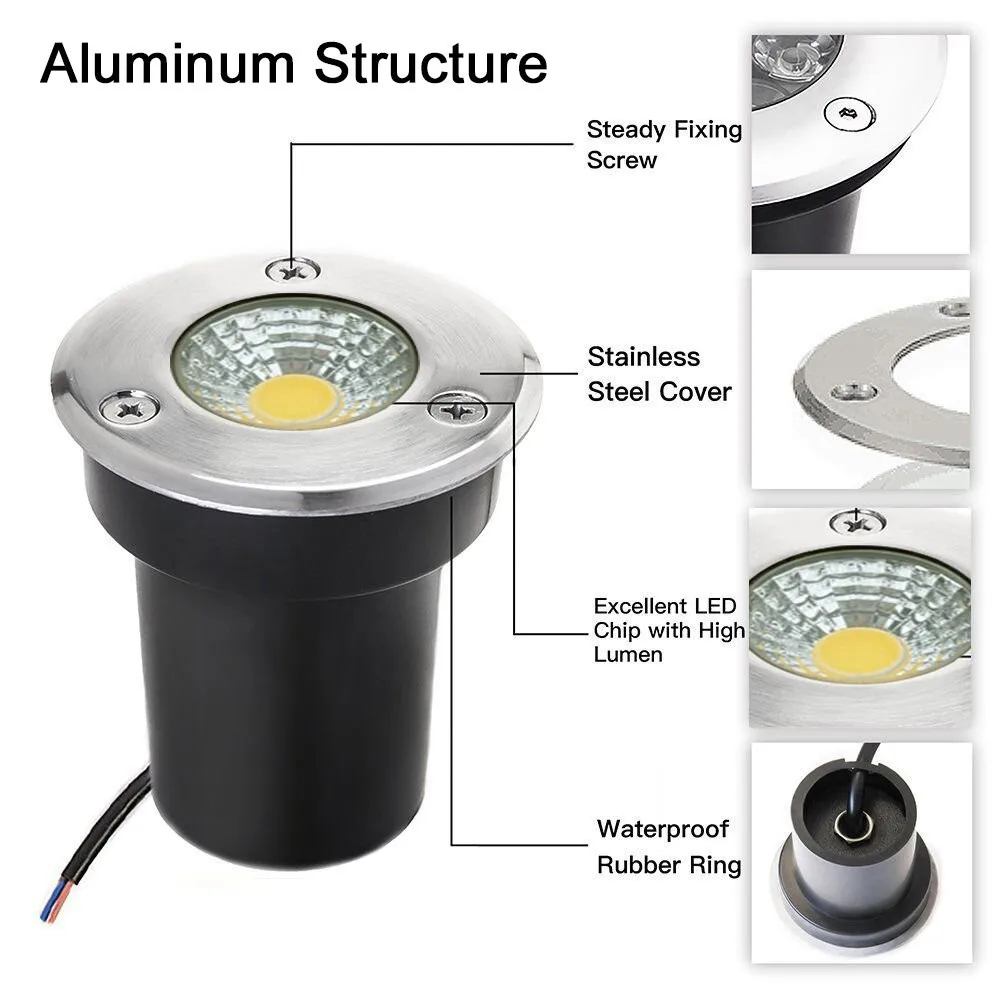 Aluminum Structure

Steady Fixing Screw

Stainless Steel Cover

Excellent LED Chip with High Lumen

Waterproof Rubber Ring