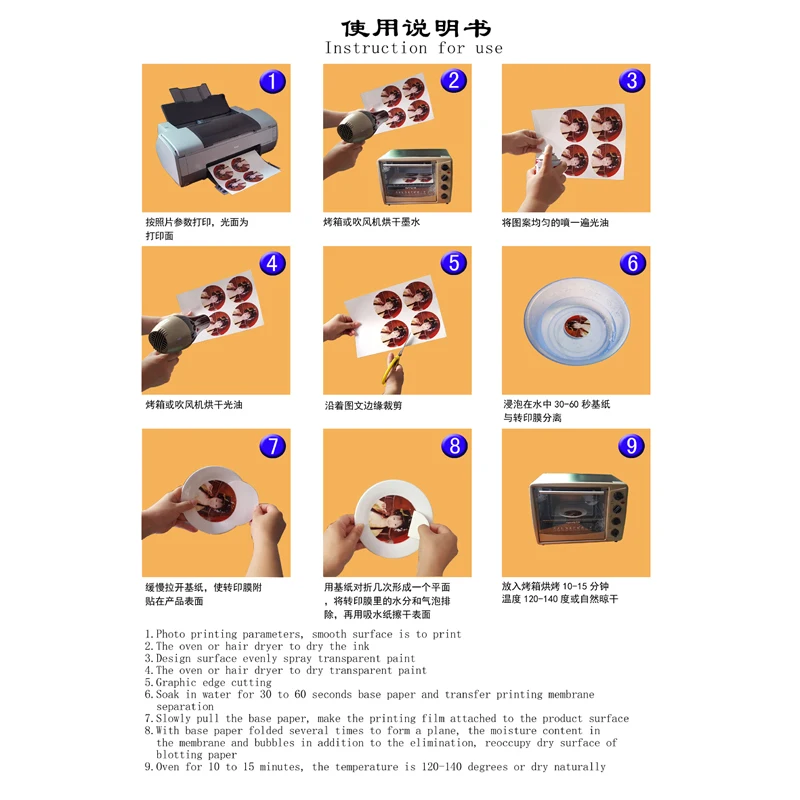 使用说明书
Instruction for use

1
按照片参数打印，光面为打印面

2
烤箱或吹风机烘干墨水

3
将图案均匀的喷一遍光油

4
烤箱或吹风机烘干光油

5
沿着图文边缘裁剪

6
浸泡在水中 30-60 秒基纸与转印膜分离

7
缓慢拉开基纸，使转印膜附贴在产品表面

8
用基纸对折几次形成一个平面，将转印膜里的水分和气泡排除，再用吸水纸擦干表面

9
放入烤箱烘烤 10-15 分钟 温度 120-140 度或自然晾干

1.Photo printing parameters, smooth surface is to print
2.The oven or hair dryer to dry the ink
3.Design surface evenly spray transparent paint
4.The oven or hair dryer to dry transparent paint
5.Graphic edge cutting
6.Soak in water for 30 to 60 seconds base paper and transfer printing membrane separation
7.Slowly pull the base paper, make the printing film attached to the product surface
8.With base paper folded several times to form a plane, the moisture content in the membrane and bubbles in addition to the elimination, reoccupy dry surface of blotting paper
9.Oven for 10 to 15 minutes, the temperature is 120-140 degrees or dry naturally