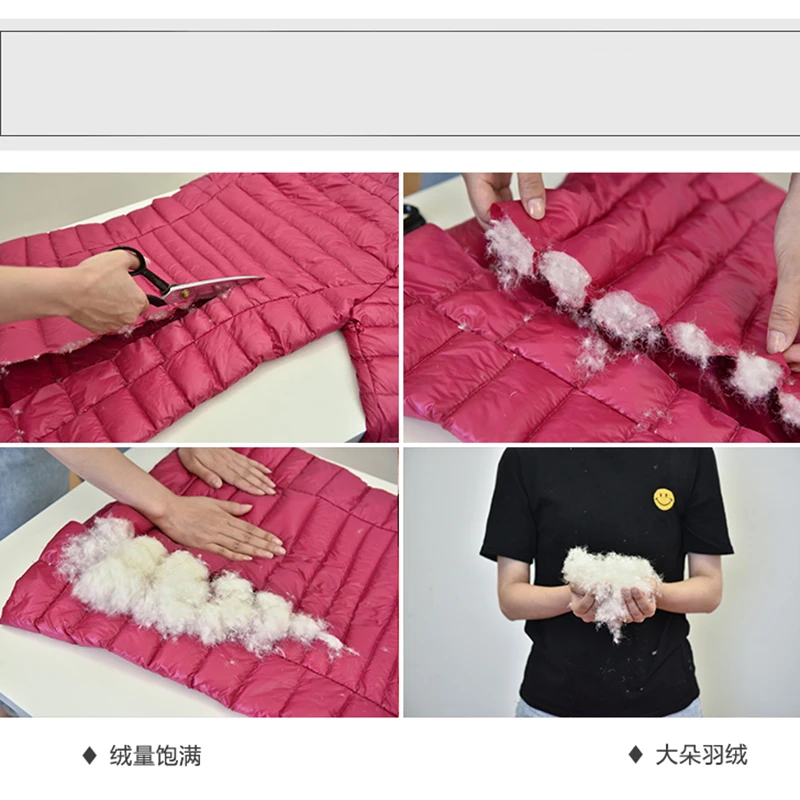 ♦ 绒量饱满

♦ 大朵羽绒