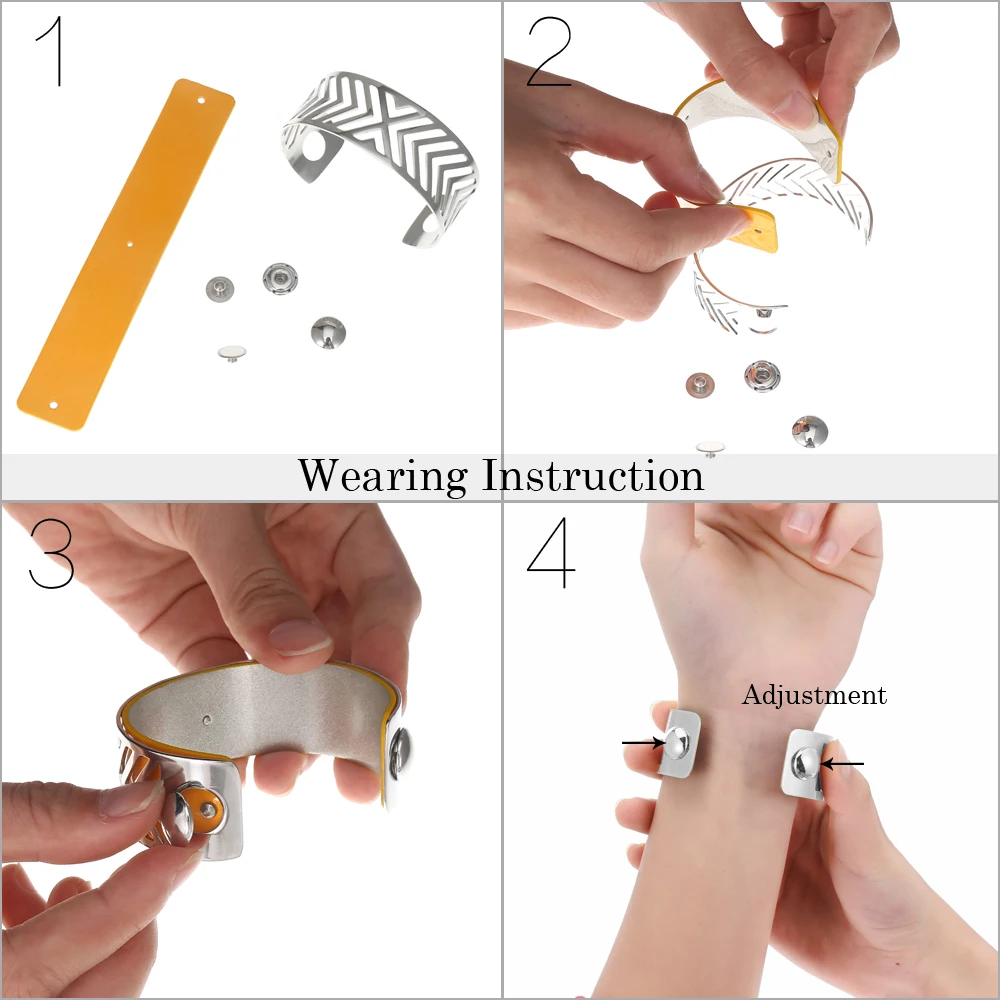 1

2

Wearing Instruction

3

4

Adjustment