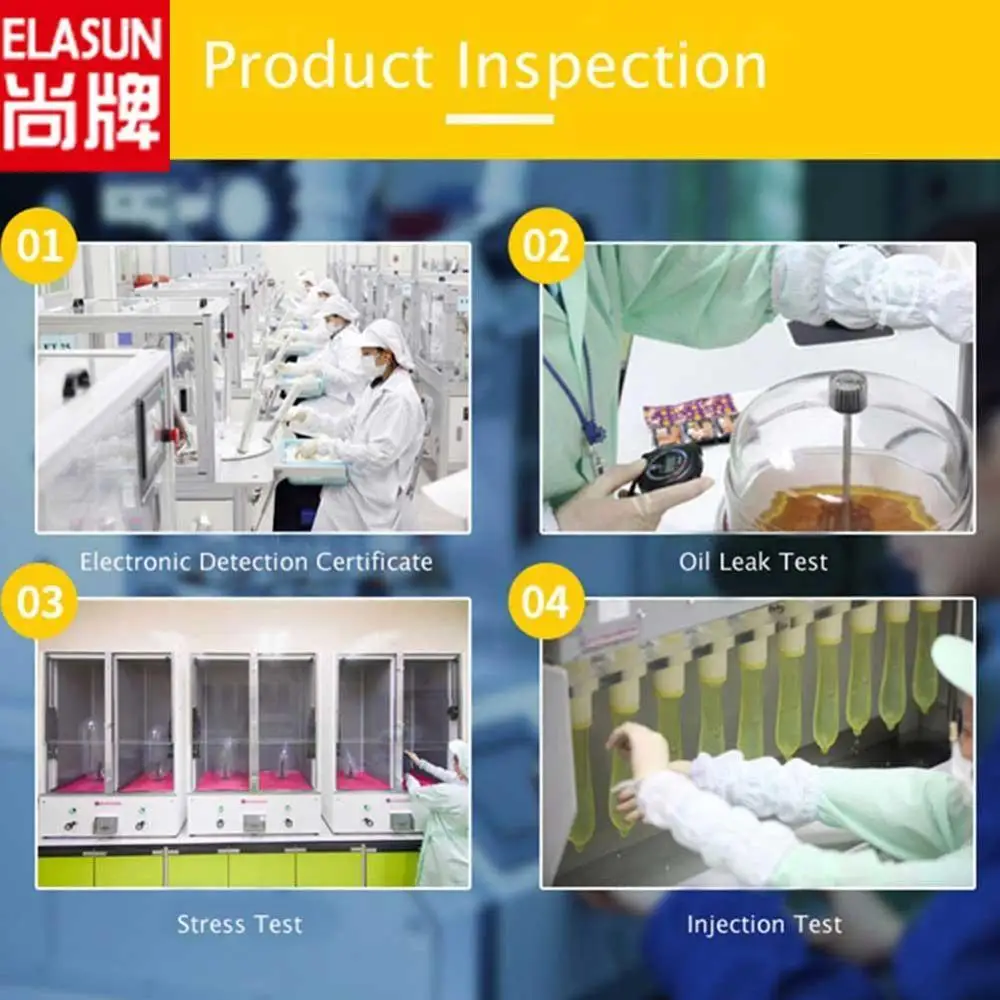 ELASUN
尚牌

Product Inspection

01

Electronic Detection Certificate

02

Oil Leak Test

03

Stress Test

04

Injection Test