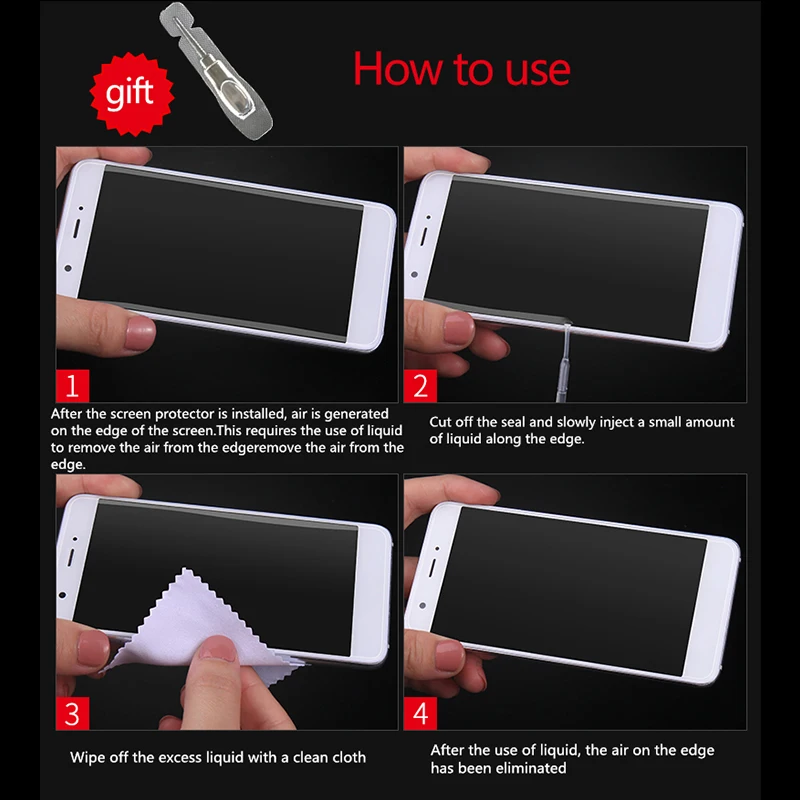 gift

How to use

1

After the screen protector is installed, air is generated on the edge of the screen.This requires the use of liquid to remove the air from the edgeremove the air from the edge.

2

Cut off the seal and slowly inject a small amount of liquid along the edge.

3

Wipe off the excess liquid with a clean cloth

4

After the use of liquid, the air on the edge has been eliminated