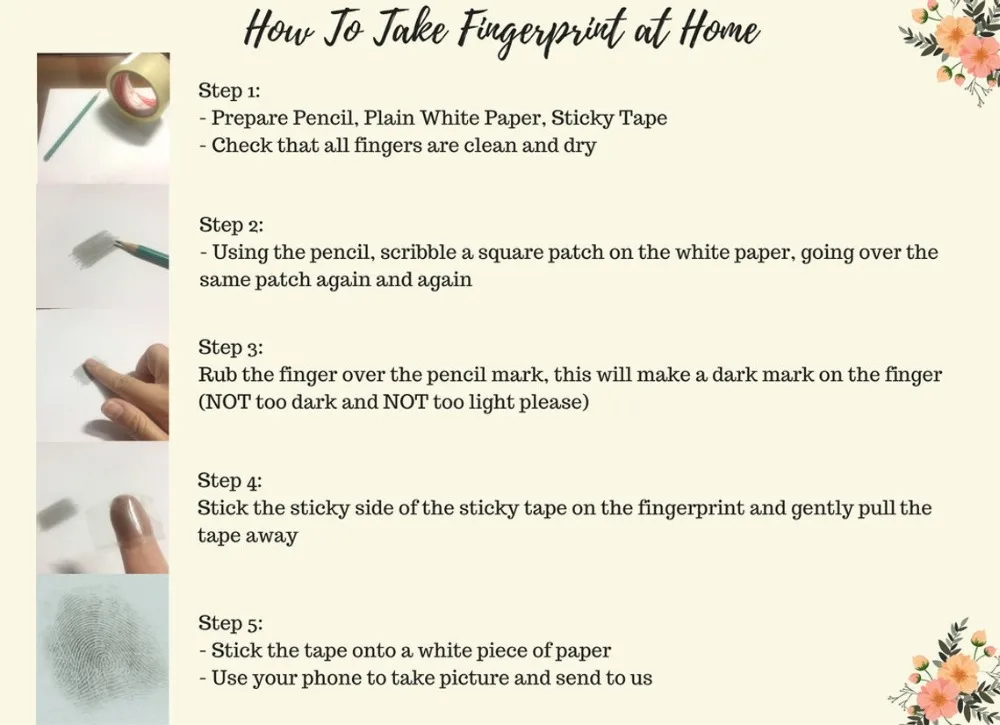 How To Take Fingerprint at Home

Step 1:
- Prepare Pencil, Plain White Paper, Sticky Tape
- Check that all fingers are clean and dry

Step 2:
- Using the pencil, scribble a square patch on the white paper, going over the same patch again and again

Step 3:
Rub the finger over the pencil mark, this will make a dark mark on the finger (NOT too dark and NOT too light please)

Step 4:
Stick the sticky side of the sticky tape on the fingerprint and gently pull the tape away

Step 5:
- Stick the tape onto a white piece of paper
- Use your phone to take picture and send to us