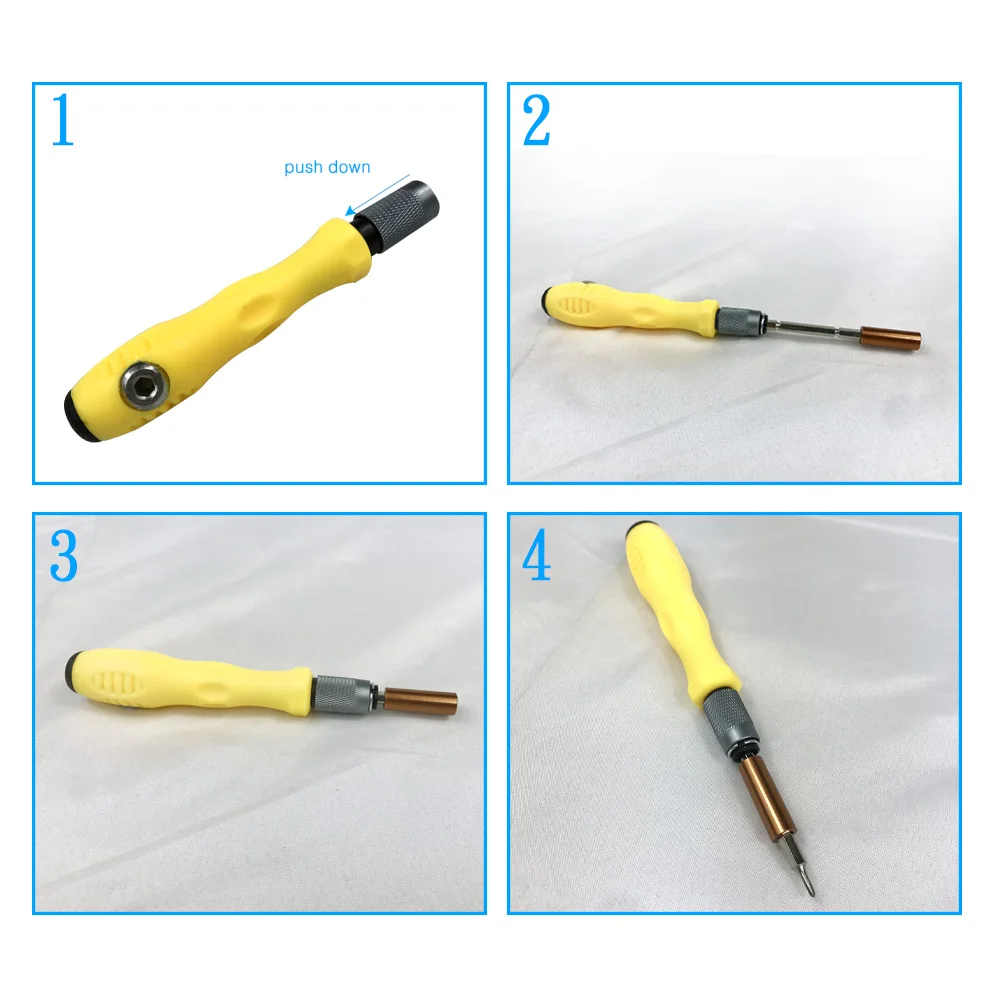 1

push down

2

3

4