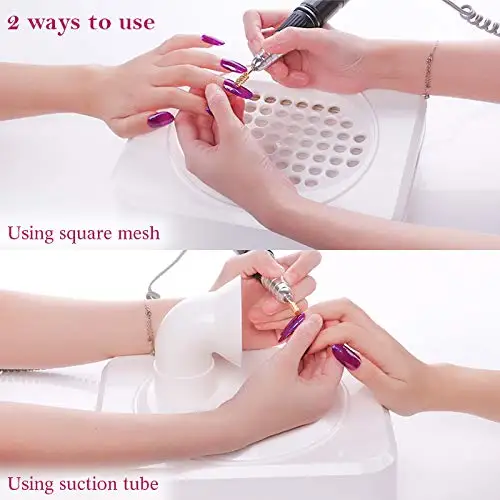 2 ways to use

Using square mesh

Using suction tube