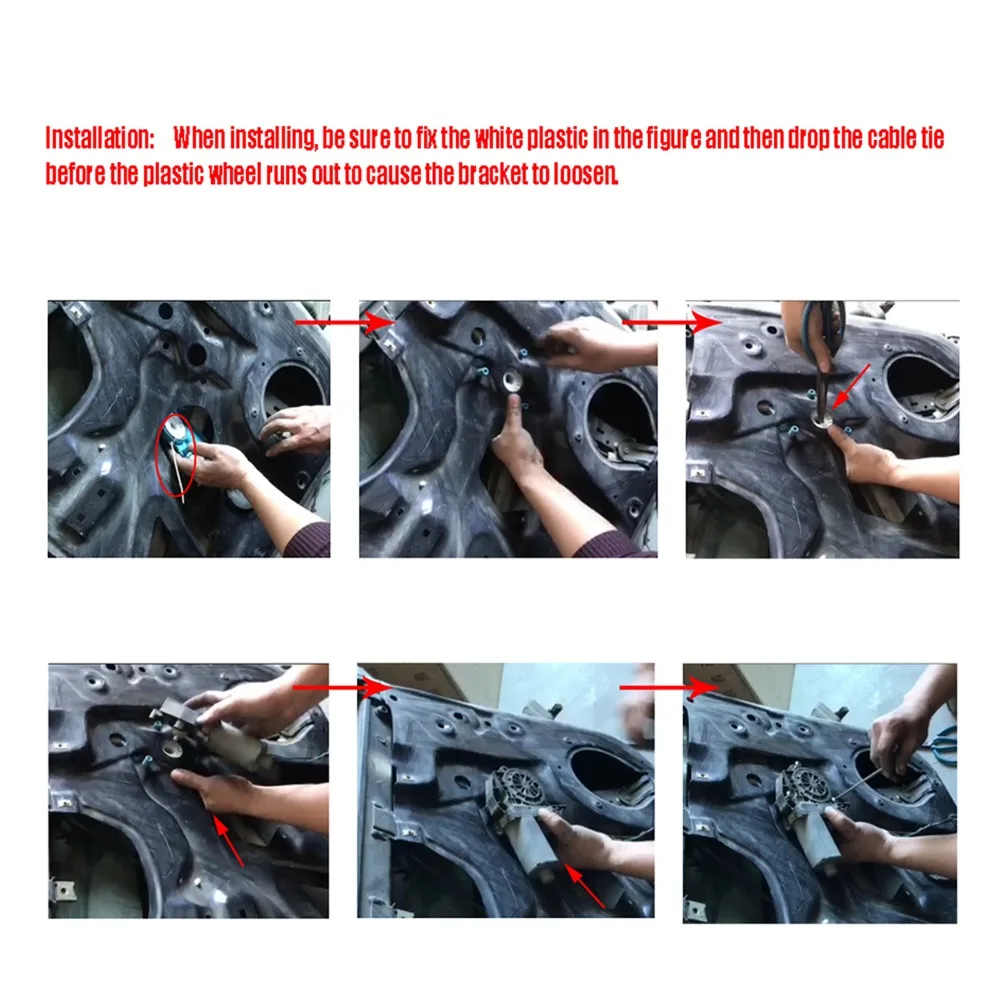 Installation: When installing, be sure to fix the white plastic in the figure and then drop the cable tie before the plastic wheel runs out to cause the bracket to loosen.